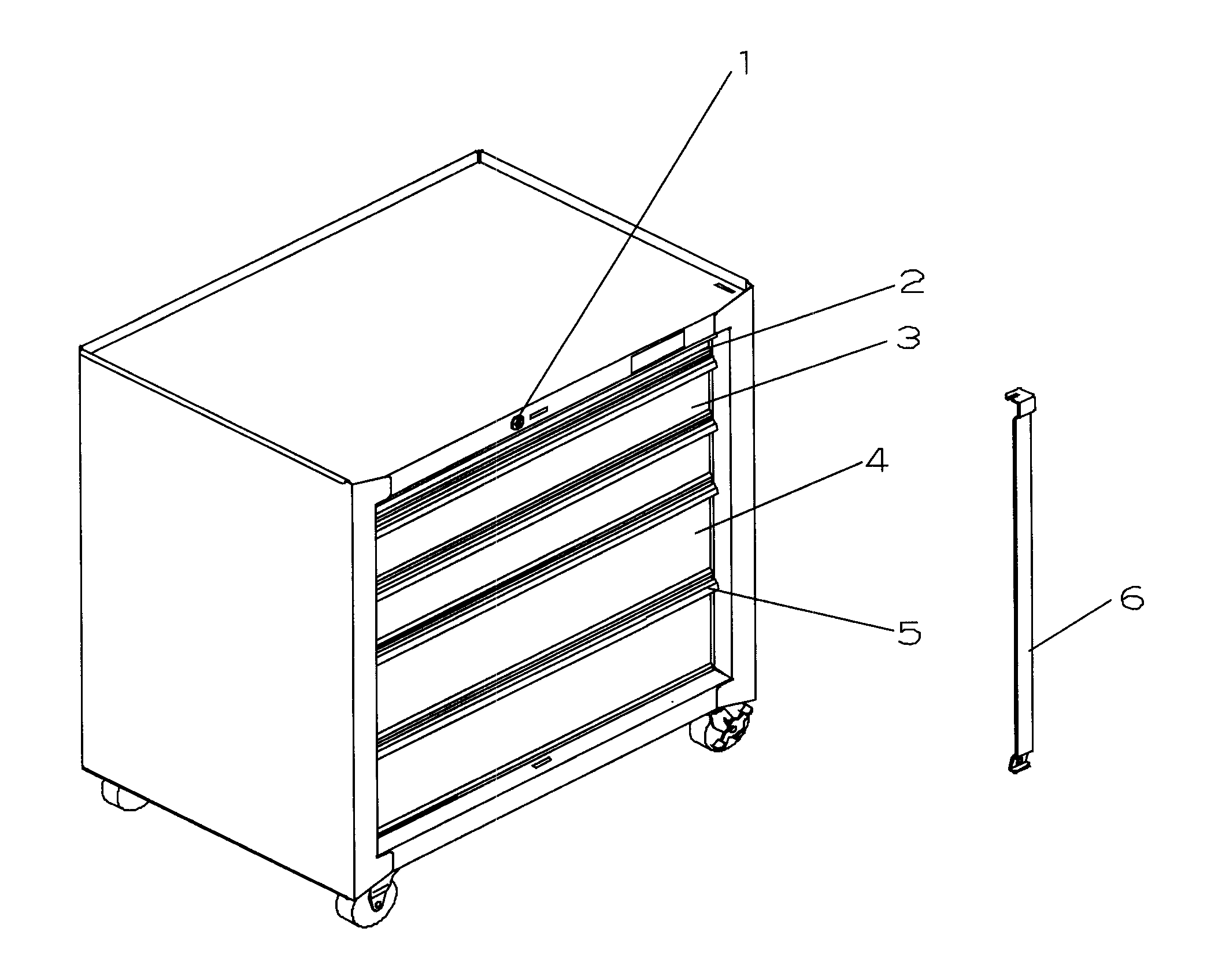 1
2
3
4
5
6