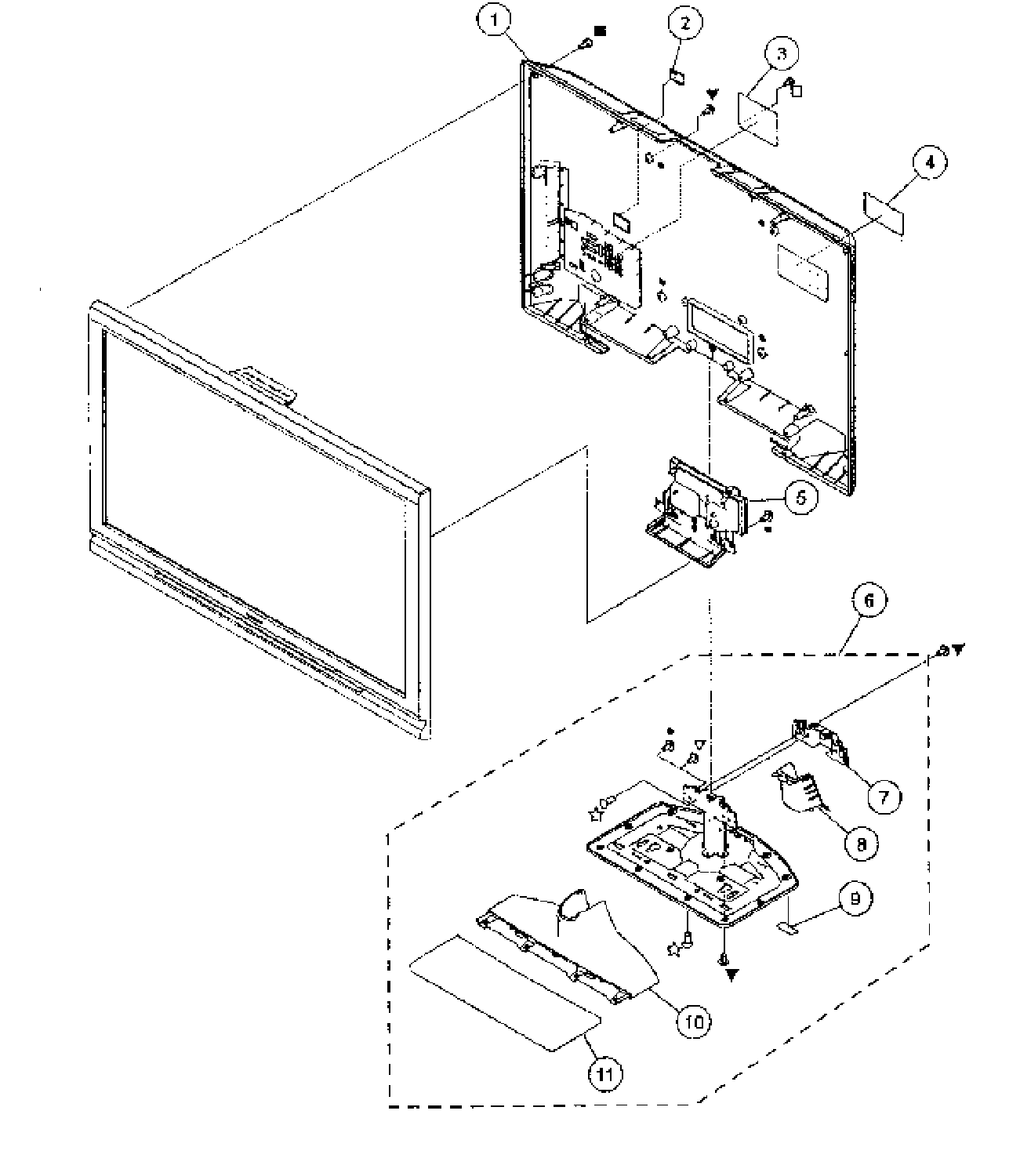 1
2
3
4
5
6
7
8
9
10
11