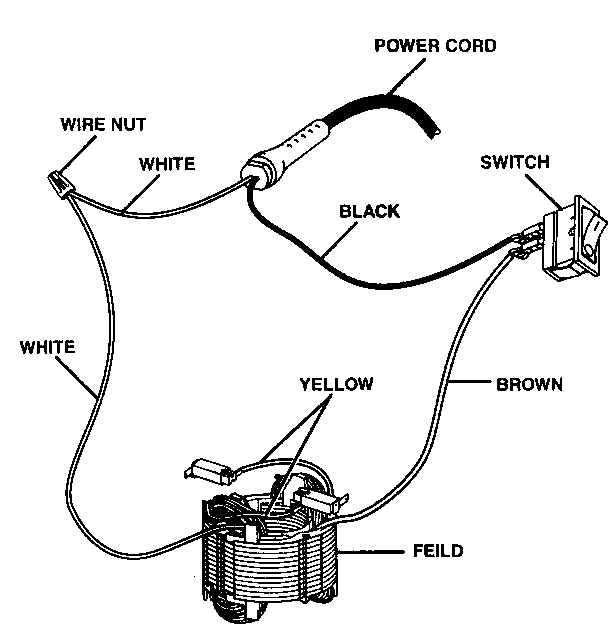 POWER CORD
WIRE NUT
WHITE
SWITCH
BLACK
WHITE
YELLOW
BROWN
FEILD