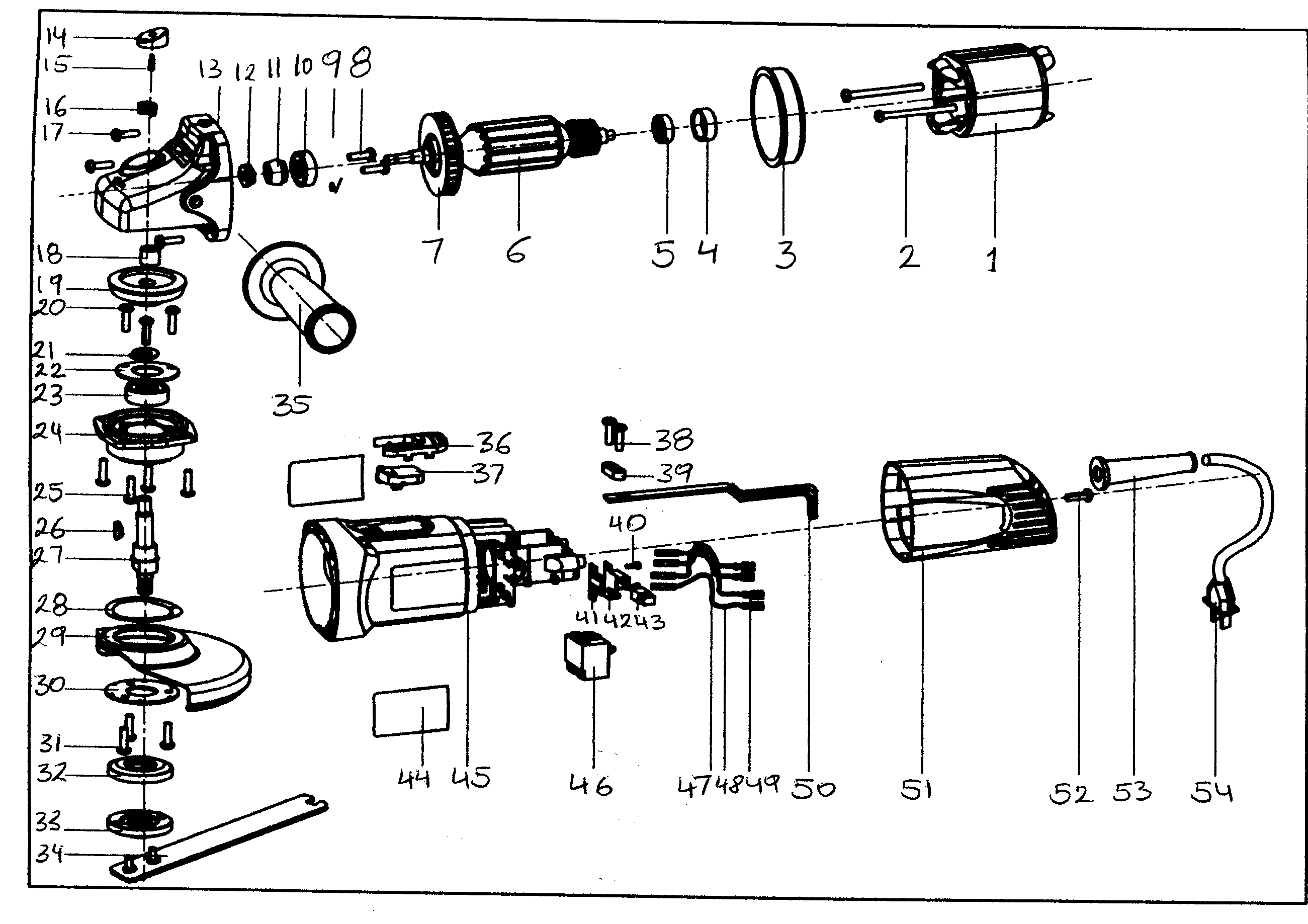 14
15
16
17
13 12 11 10 9 8
7 6 5 4 3 2 1
18
19
20
21
22
23
24
25
26
27
28
29
30
31
32
33
34
35
36
37
38
39
40
41 42 43
44 45 46 47 48 49 50 51 52 53 54