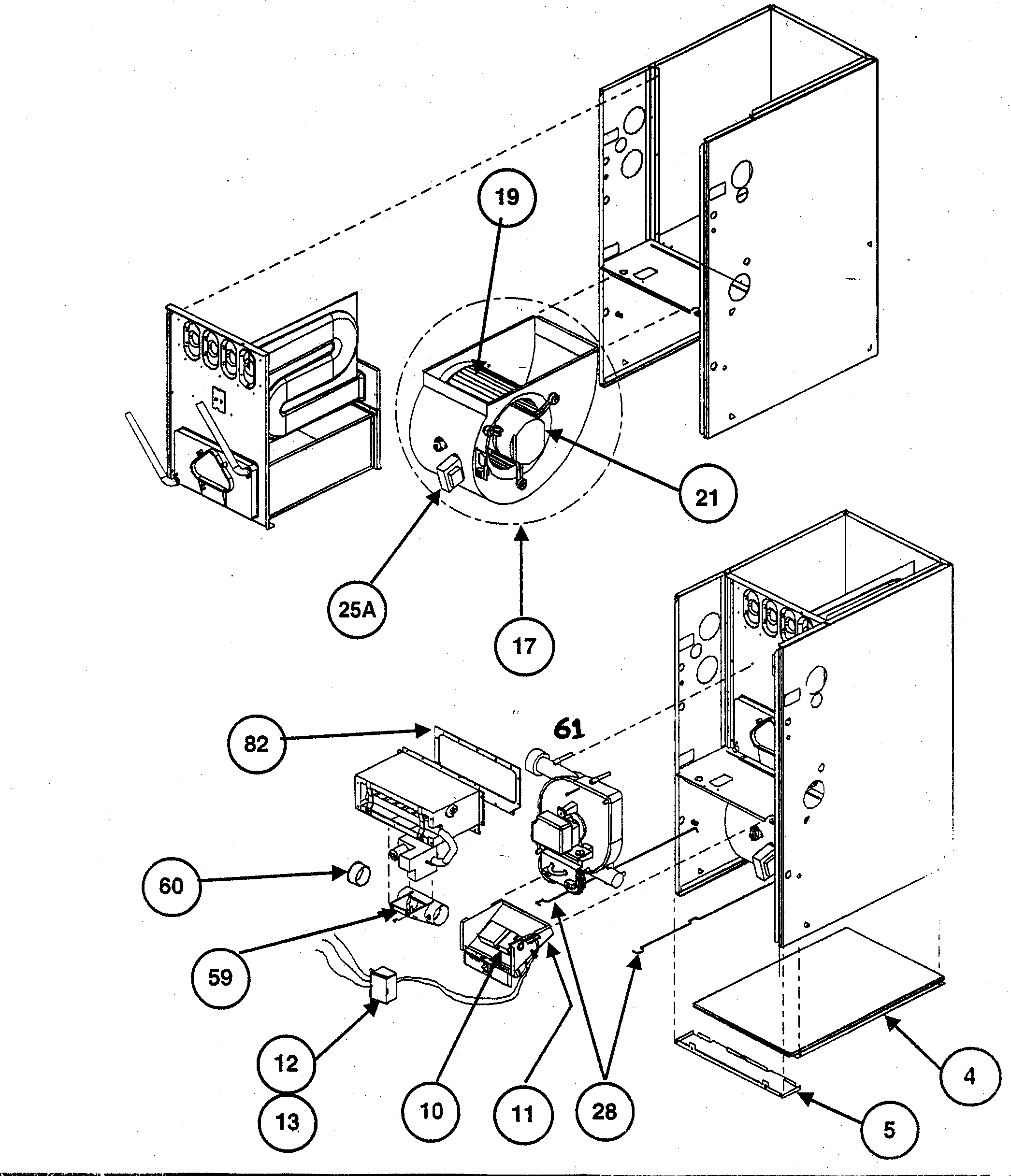 19

21

25A

17

82

61

60

59

12

13

10

11

28

4

5