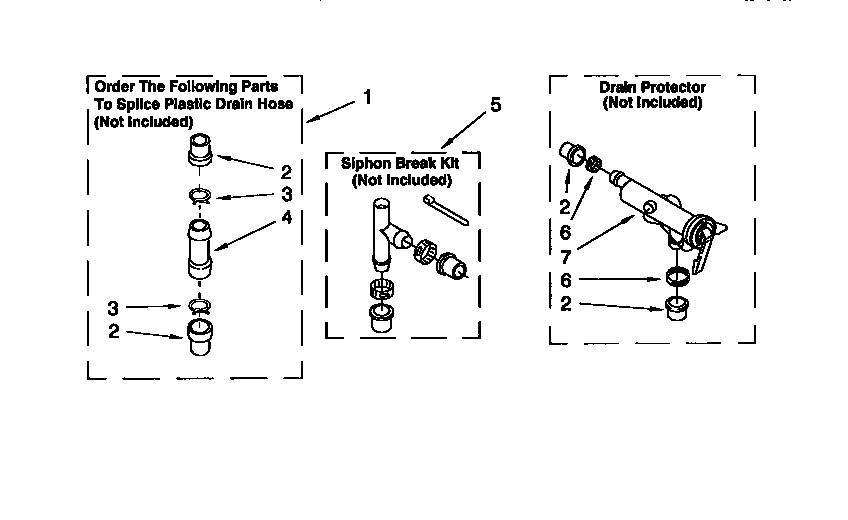 Order The Following Parts To Splice Plastic Drain Hose (Not Included)

1

2

3

4

3

2

5

Siphon Break Kit (Not Included)

Drain Protector (Not Included)

2

6

7

6

2