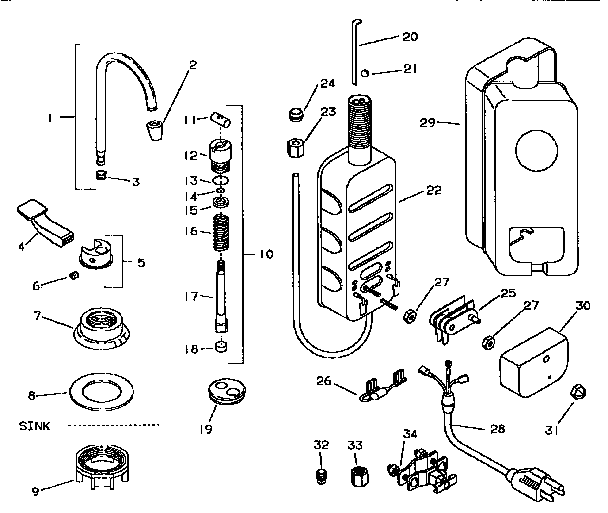 1
2
3
4
5
6
7
8
SINK
9
11
12
13
14
15
16
17
18
10
19
20
21
24
23
22
29
27
25
27
30
26
28
31
32
33
34