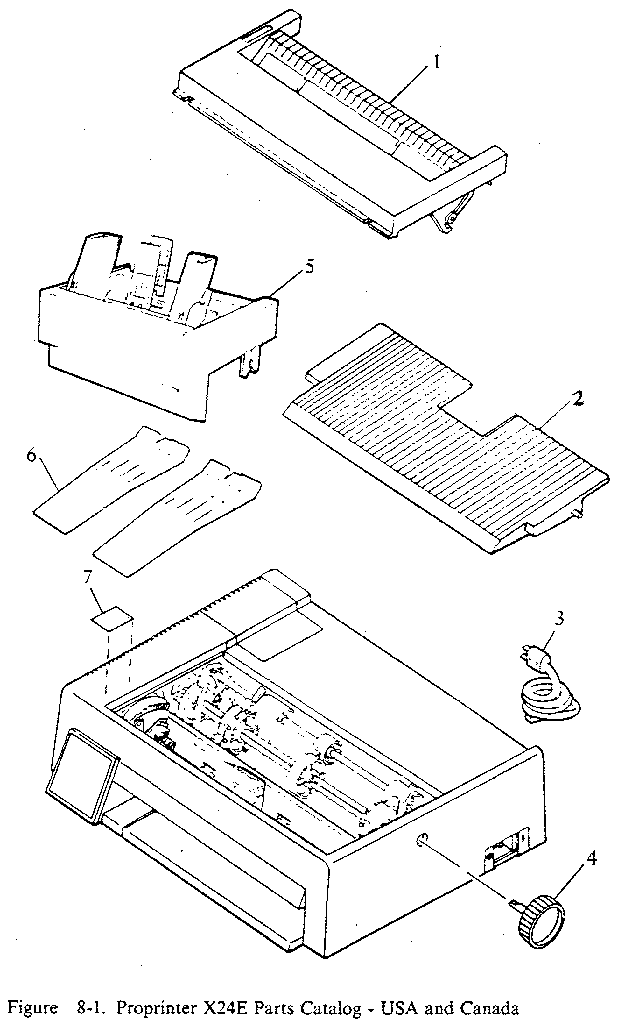 1

5

2

6

7

3

4

Figure 8-1. Proprinter X24E Parts Catalog - USA and Canada