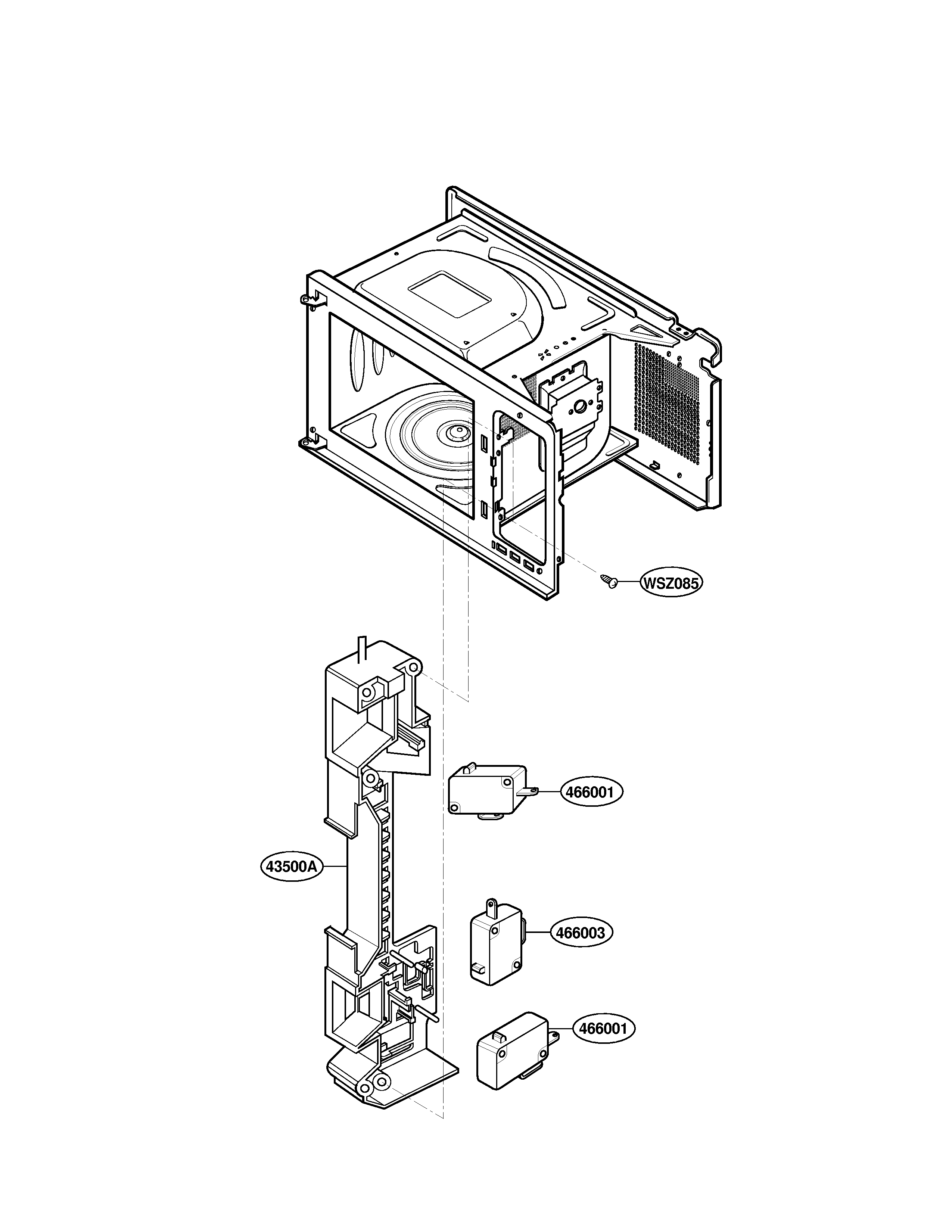 WSZ085

466001

43500A

466003

466001