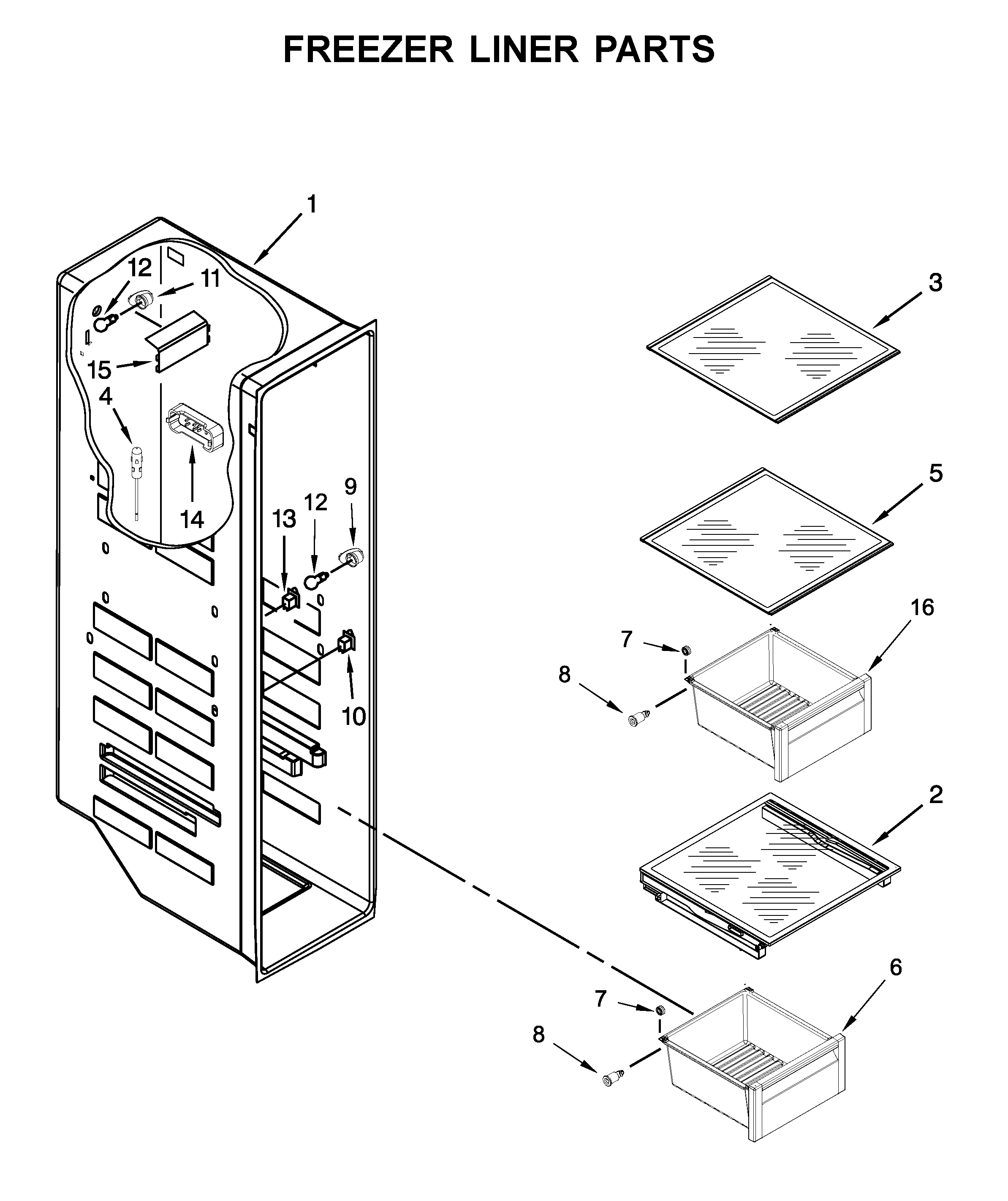 FREEZER LINER PARTS

1
12
11
15
4
14
13
12
9
10
3
5
16
7
8
2
6
7
8