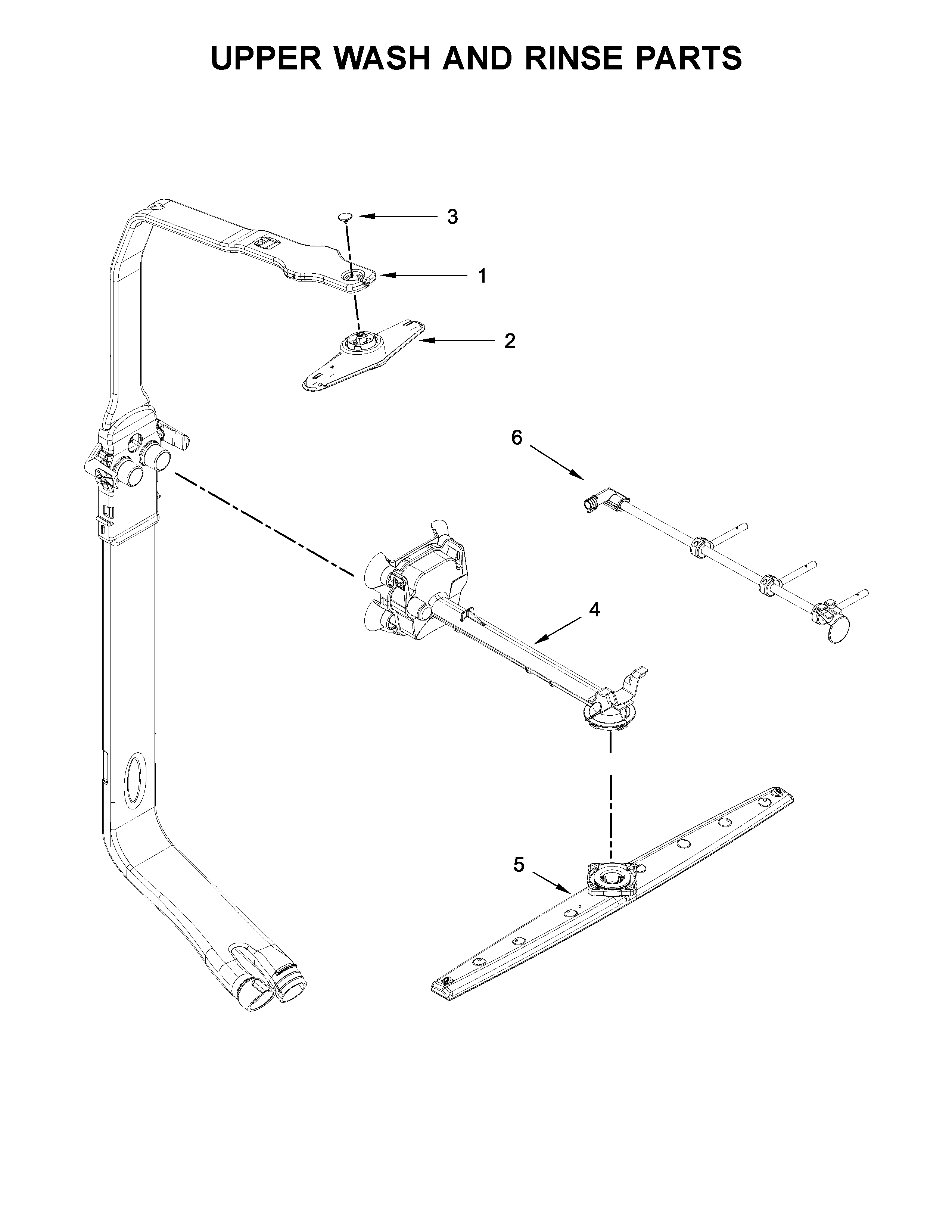 UPPER WASH AND RINSE PARTS

3

1

2

6

4

5