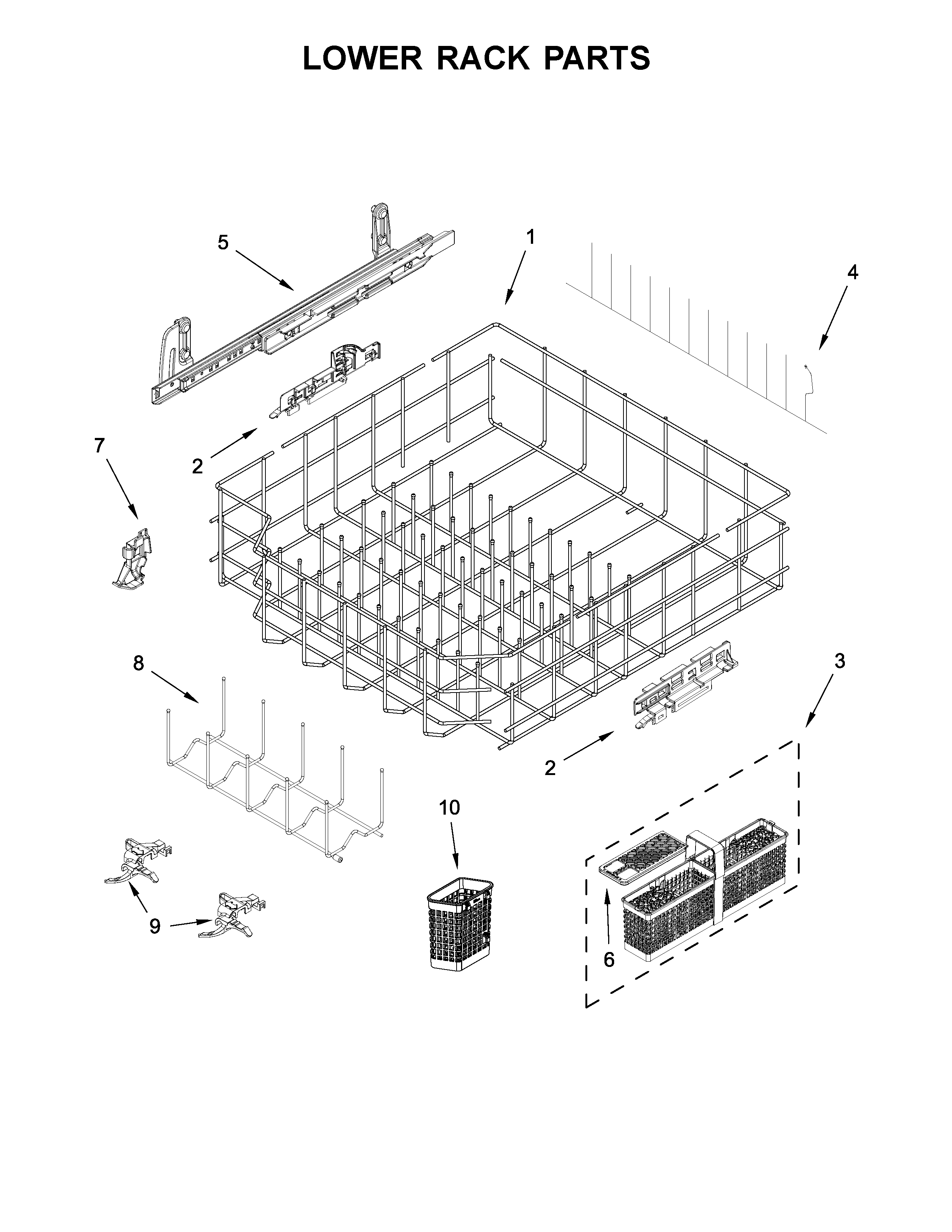 LOWER RACK PARTS

5

1

4

7

2

8

3

2

10

9

6