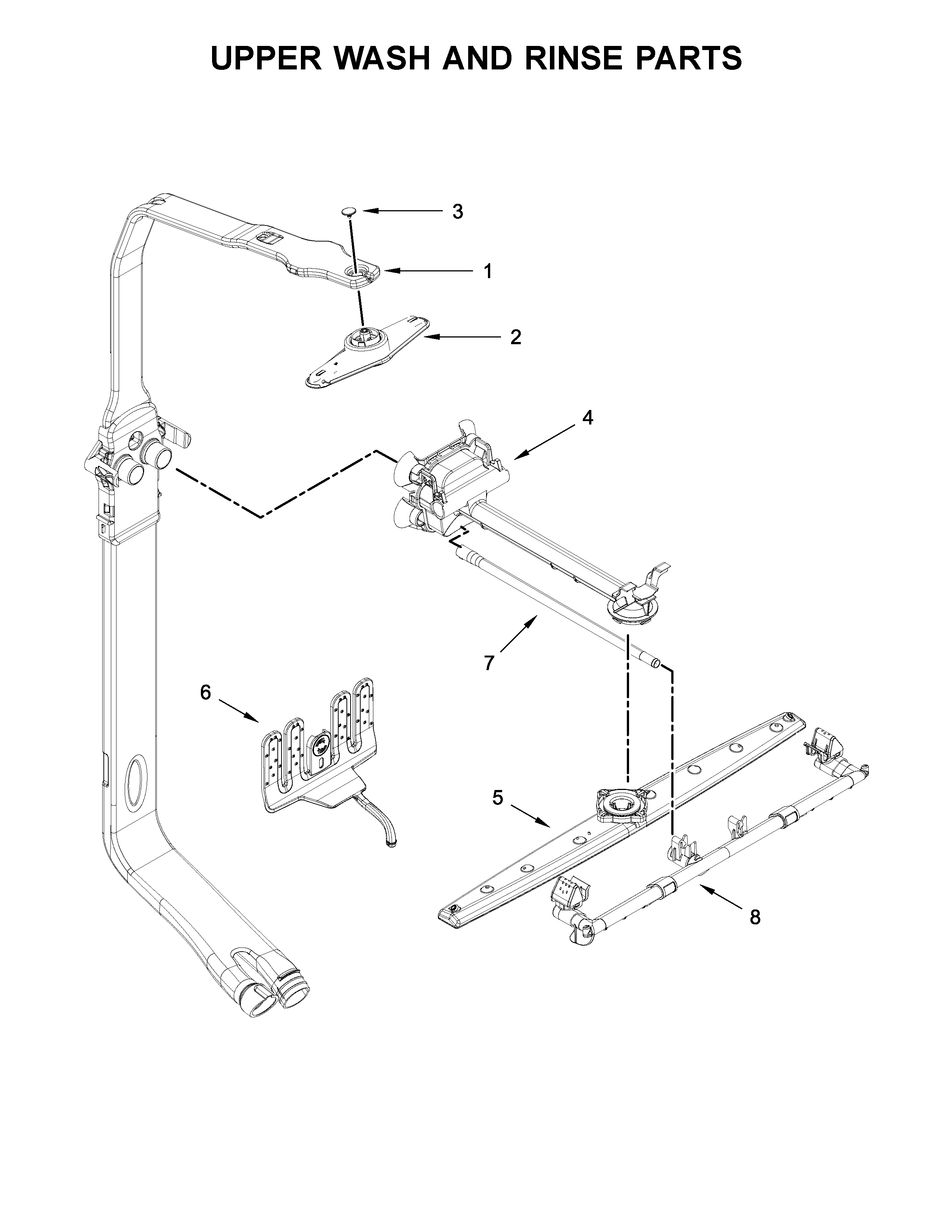 UPPER WASH AND RINSE PARTS

3

1

2

4

7

6

5

8