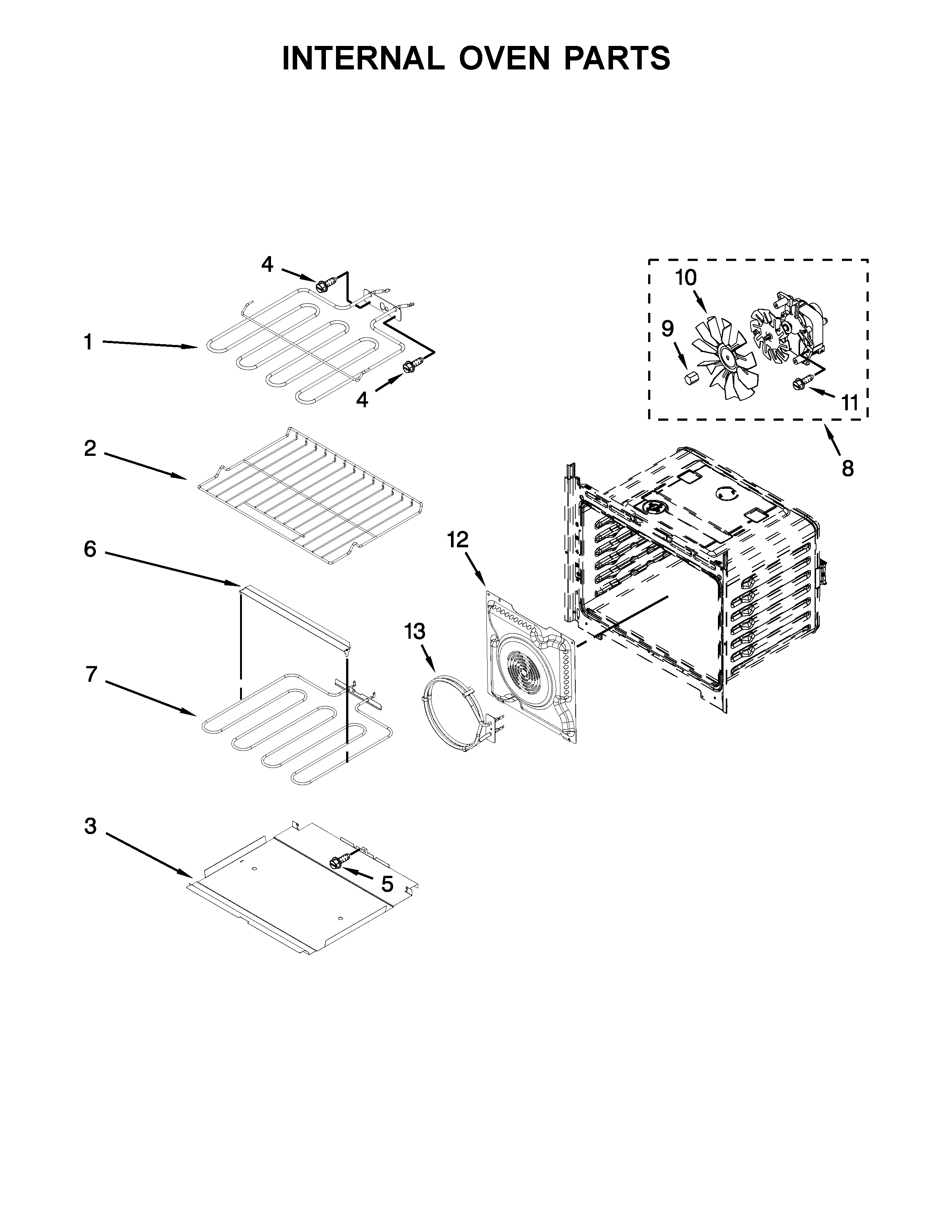 INTERNAL OVEN PARTS

4
10
1
9
4
11
2
8
6
12
13
7
3
5