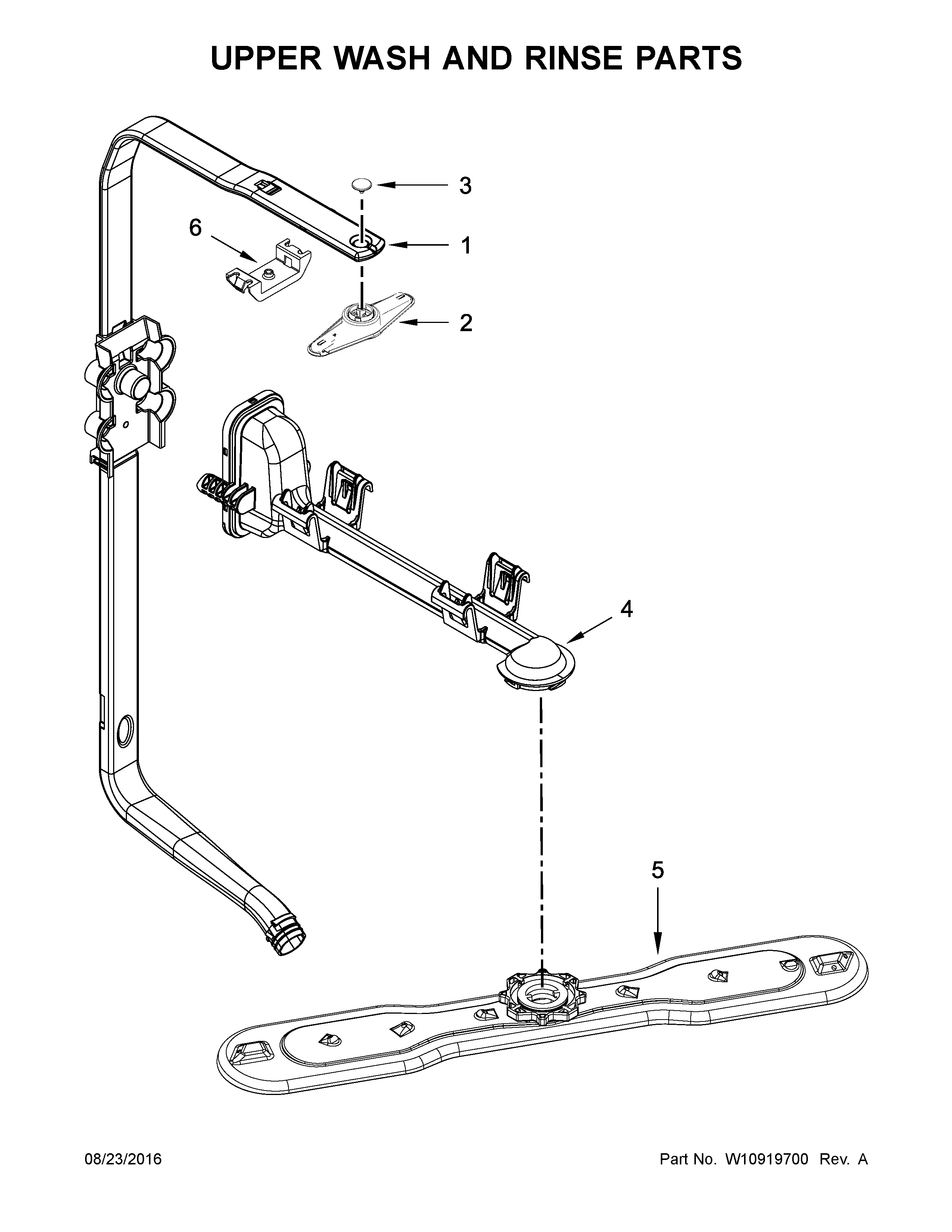 UPPER WASH AND RINSE PARTS

3

6

1

2

4

5

08/23/2016

Part No. W10919700 Rev. A