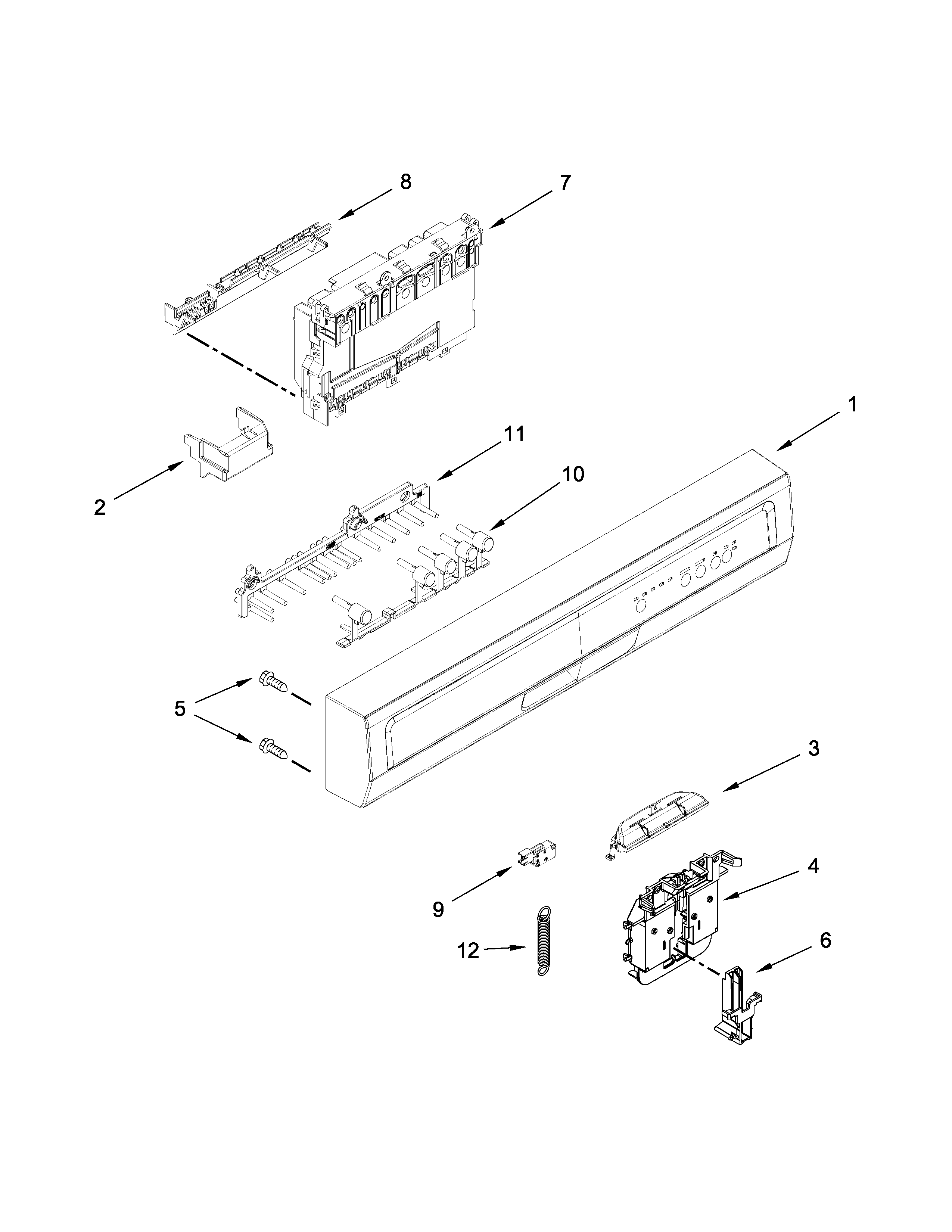 8
7
1
11
10
2
5
3
4
9
12
6