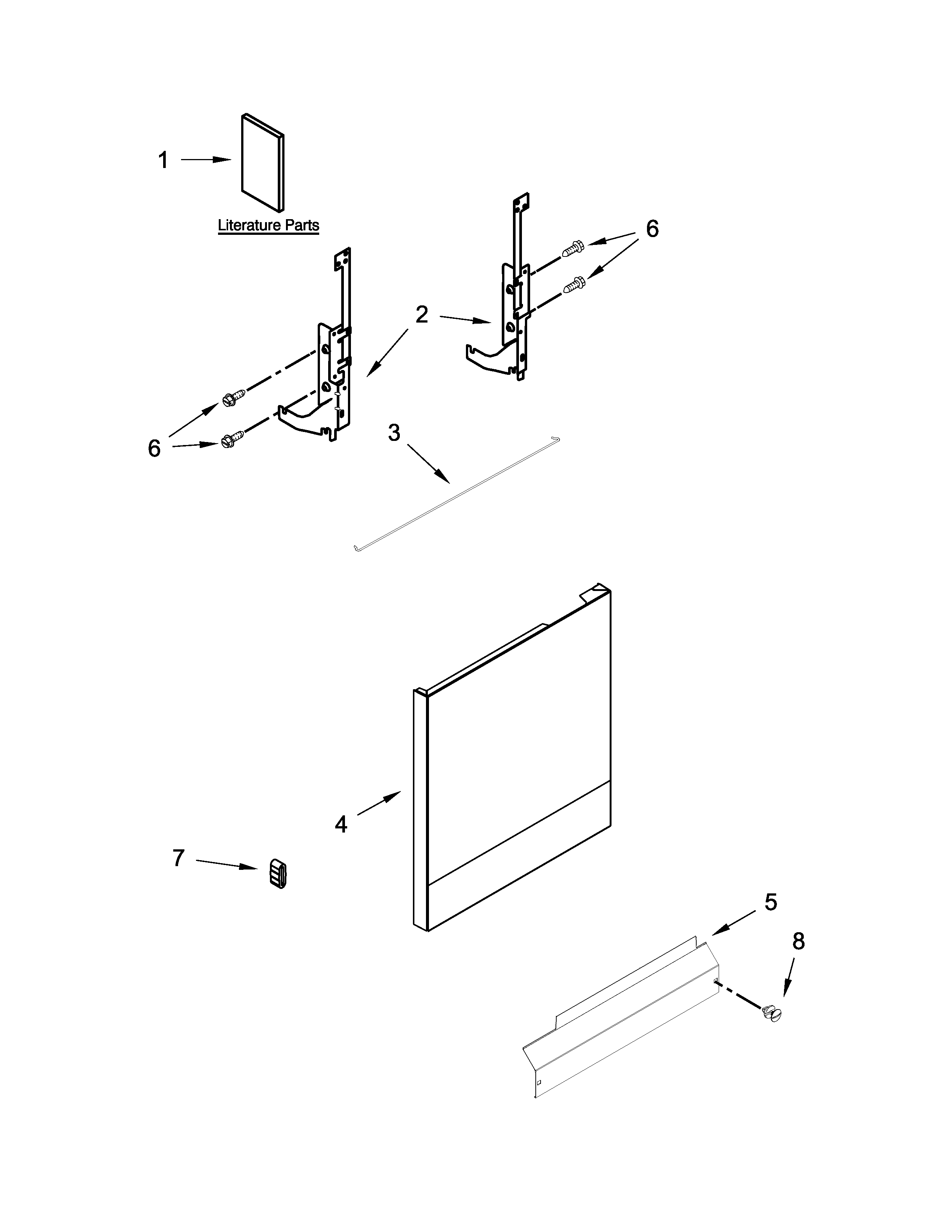 1

Literature Parts

6

2

6

3

4

7

5

8