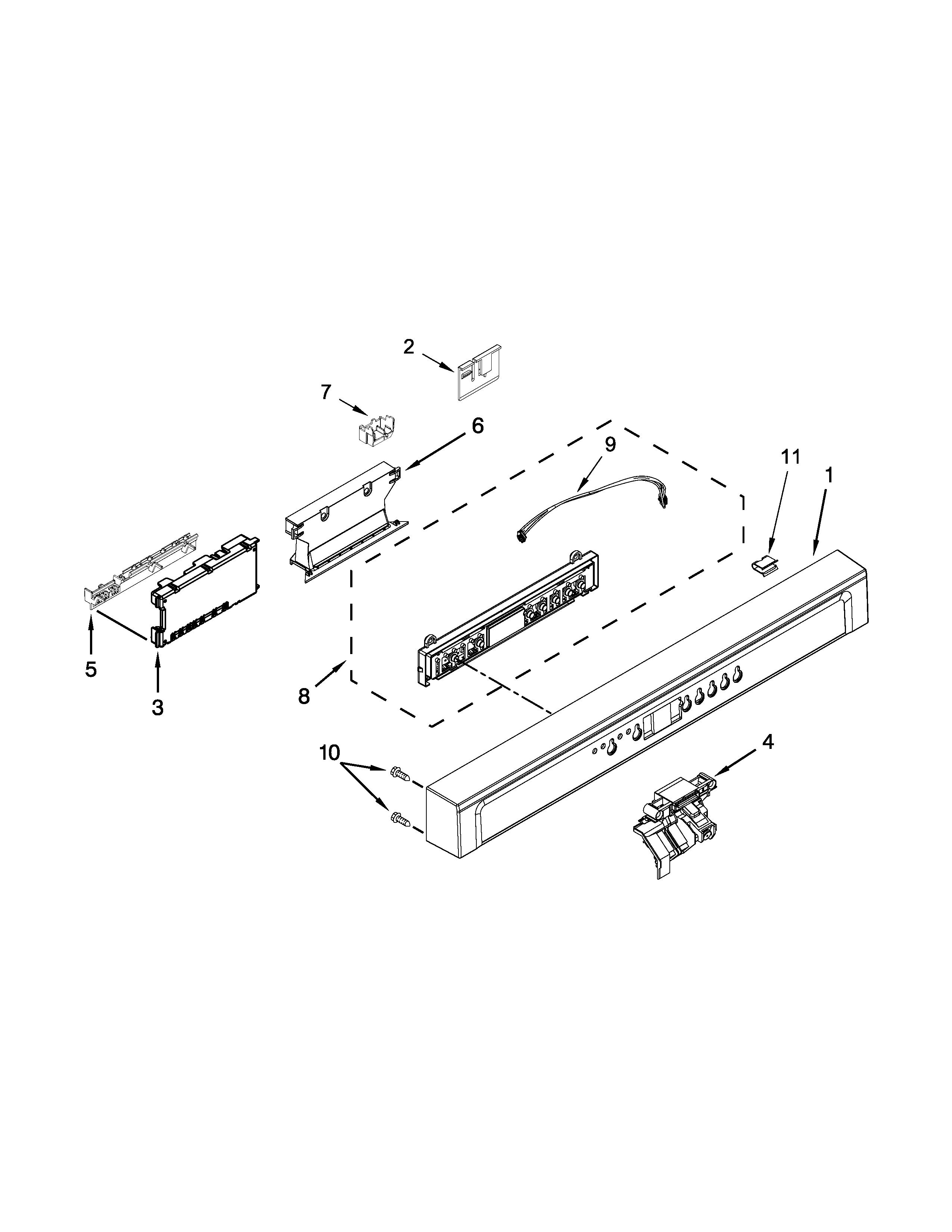 2
7
6
9
11
1
5
3
8
10
4