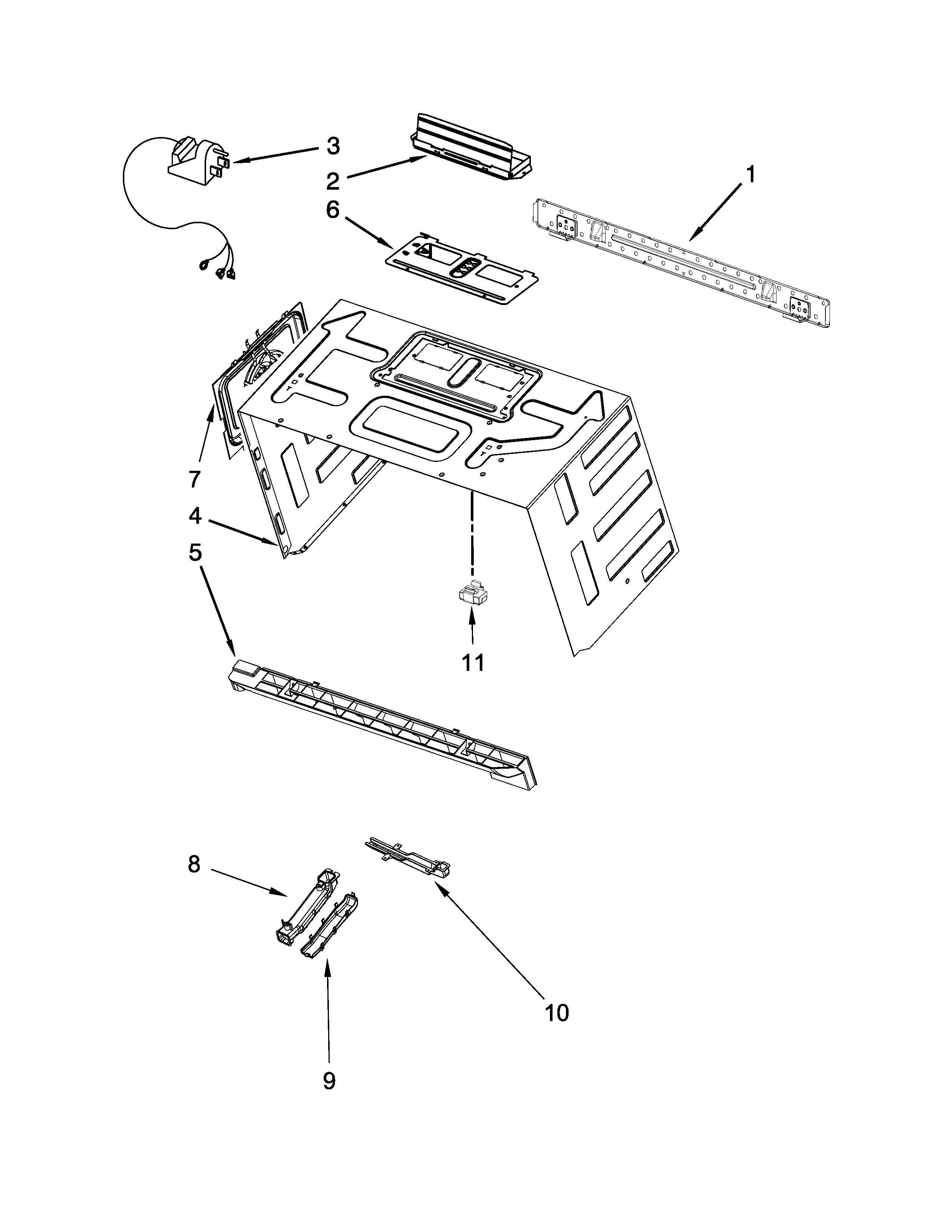 3
2
1
6
7
4
5
11
8
10
9