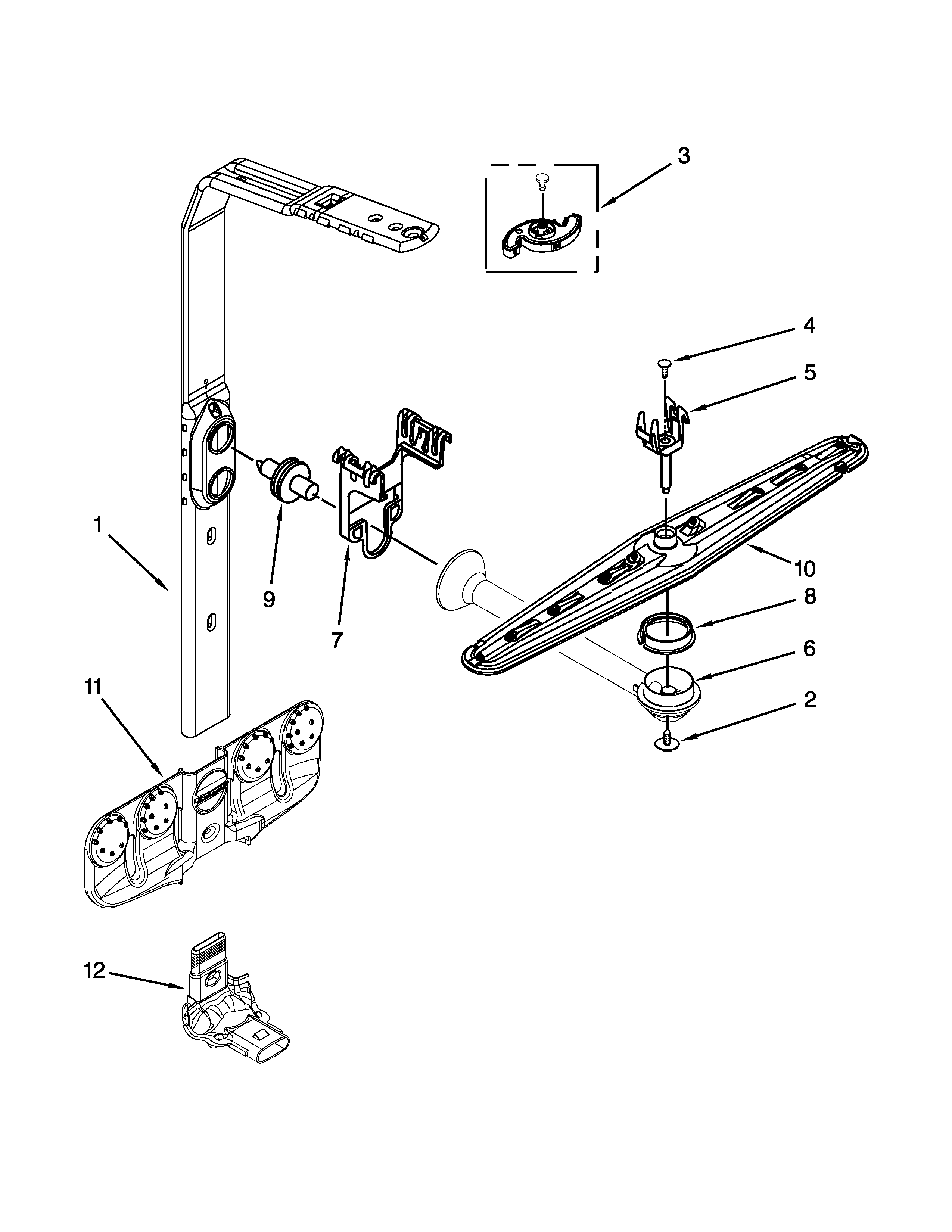 3

4

5

1

9

7

10

8

6

2

11

12