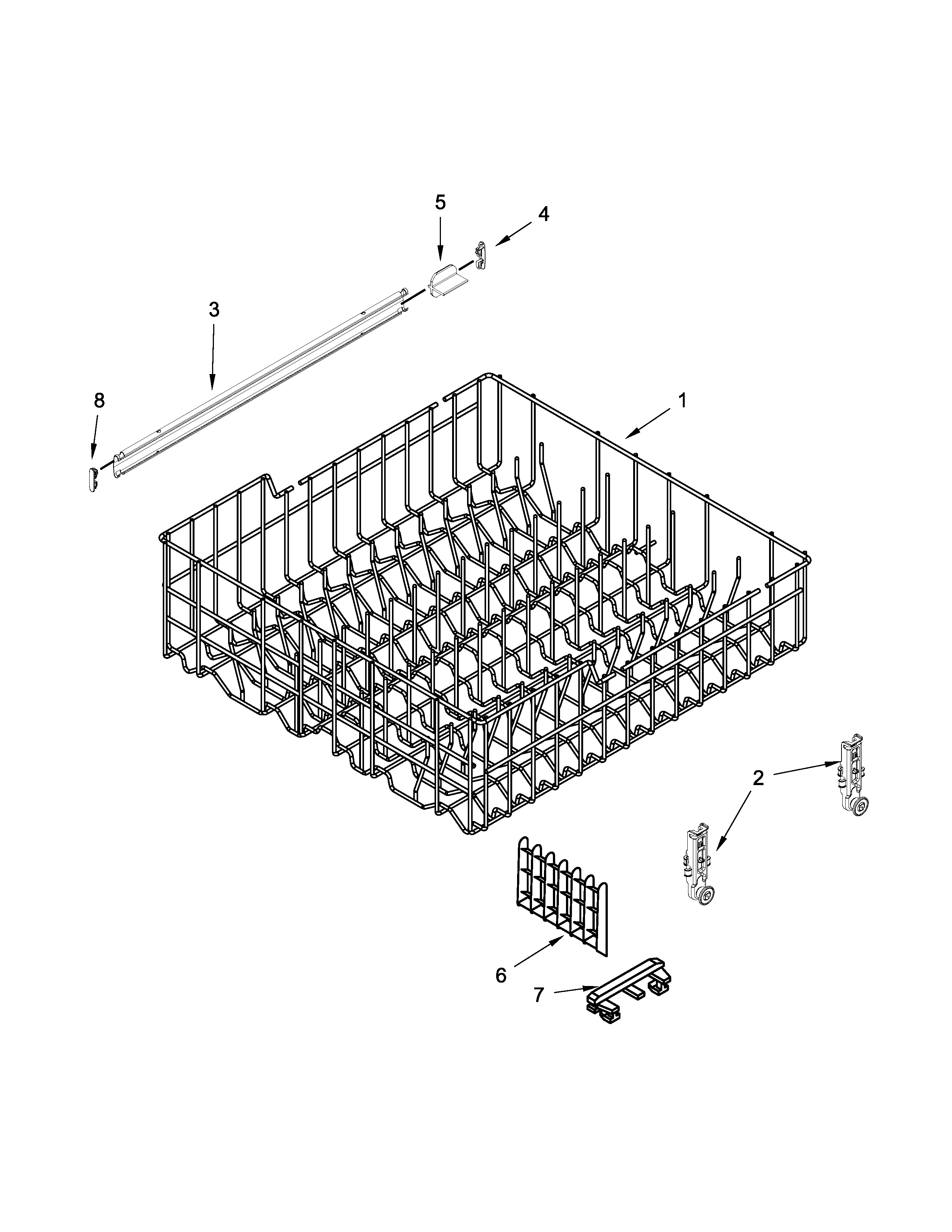 5
4
3
8
1
2
6
7