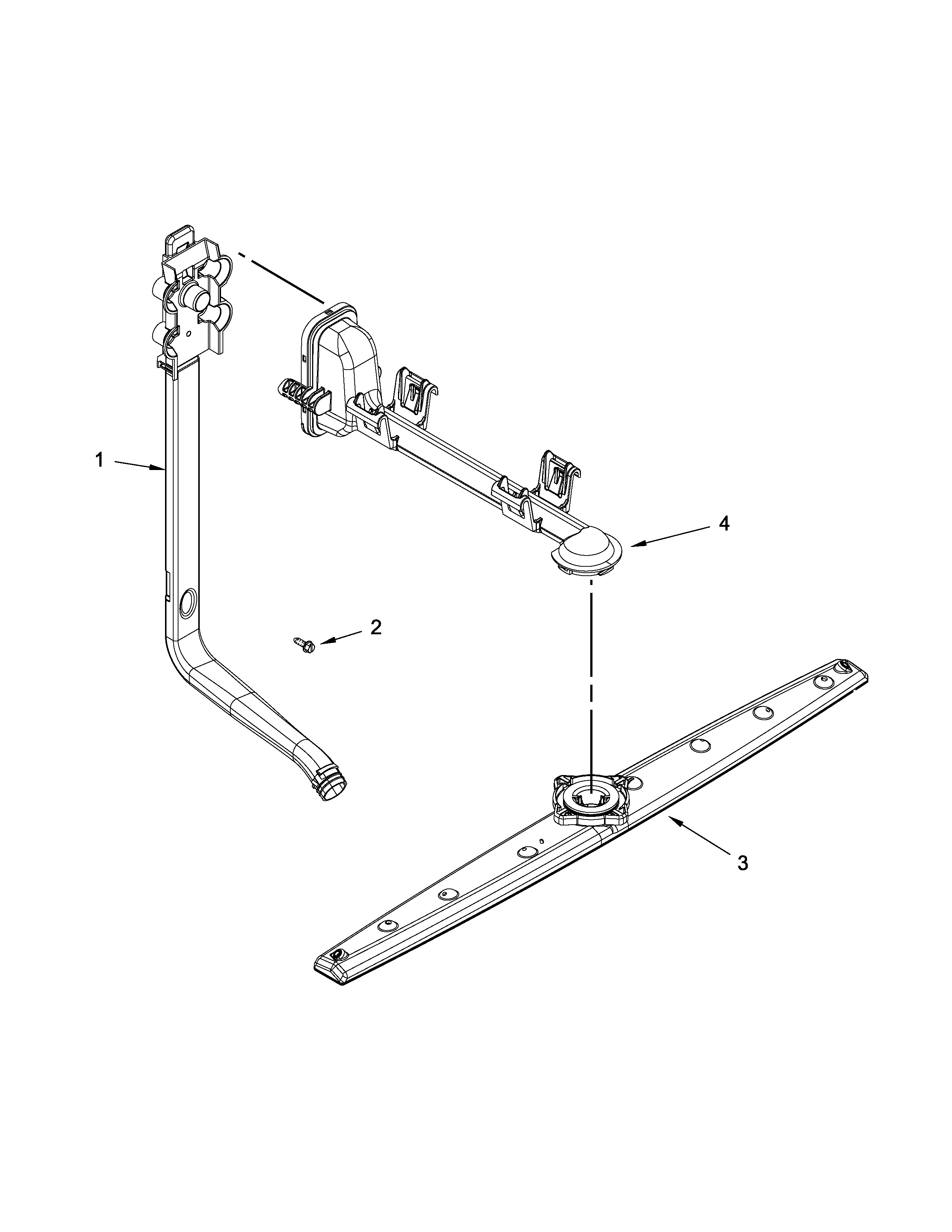 1

4

2

3