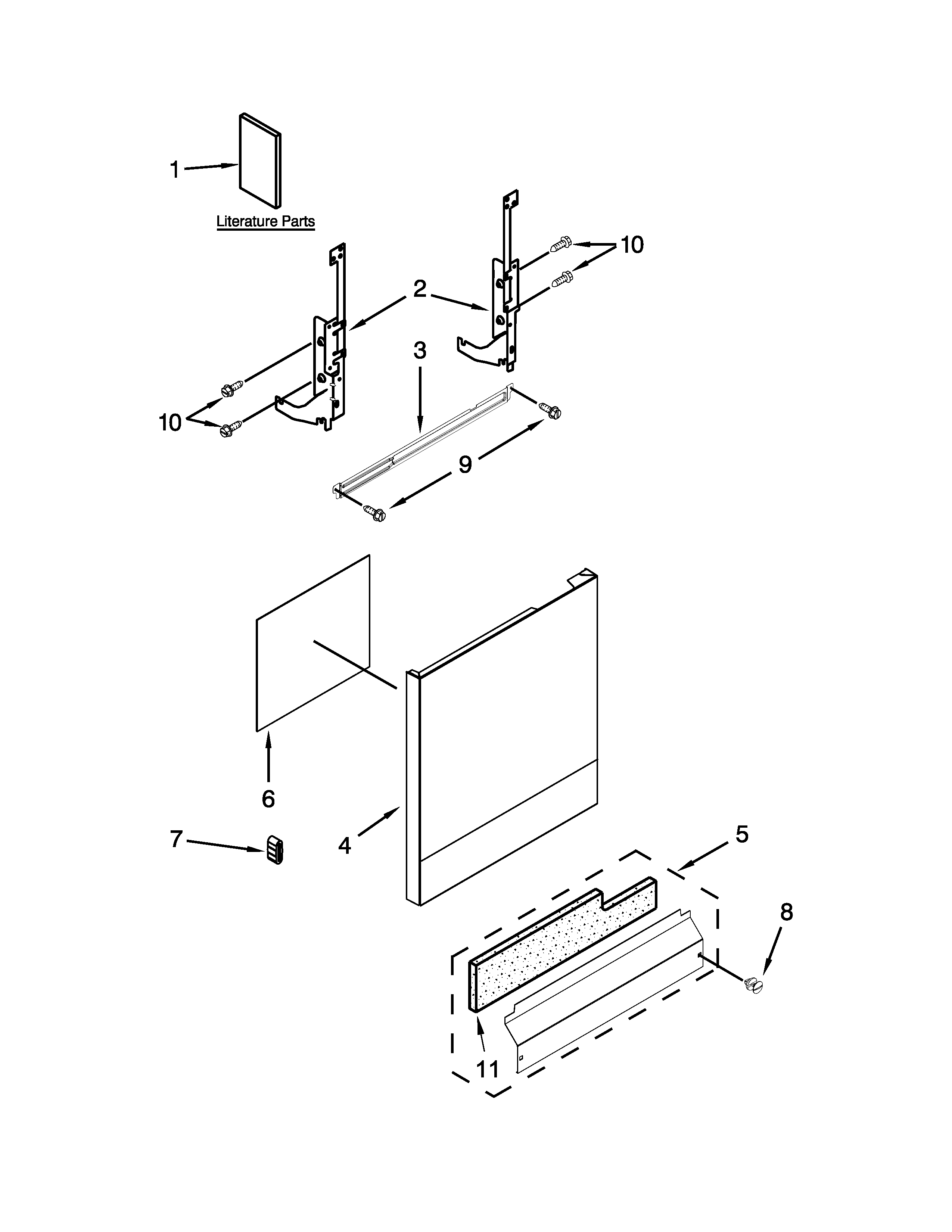 1

Literature Parts

10

2

3

10

9

6

7

4

5

8

11