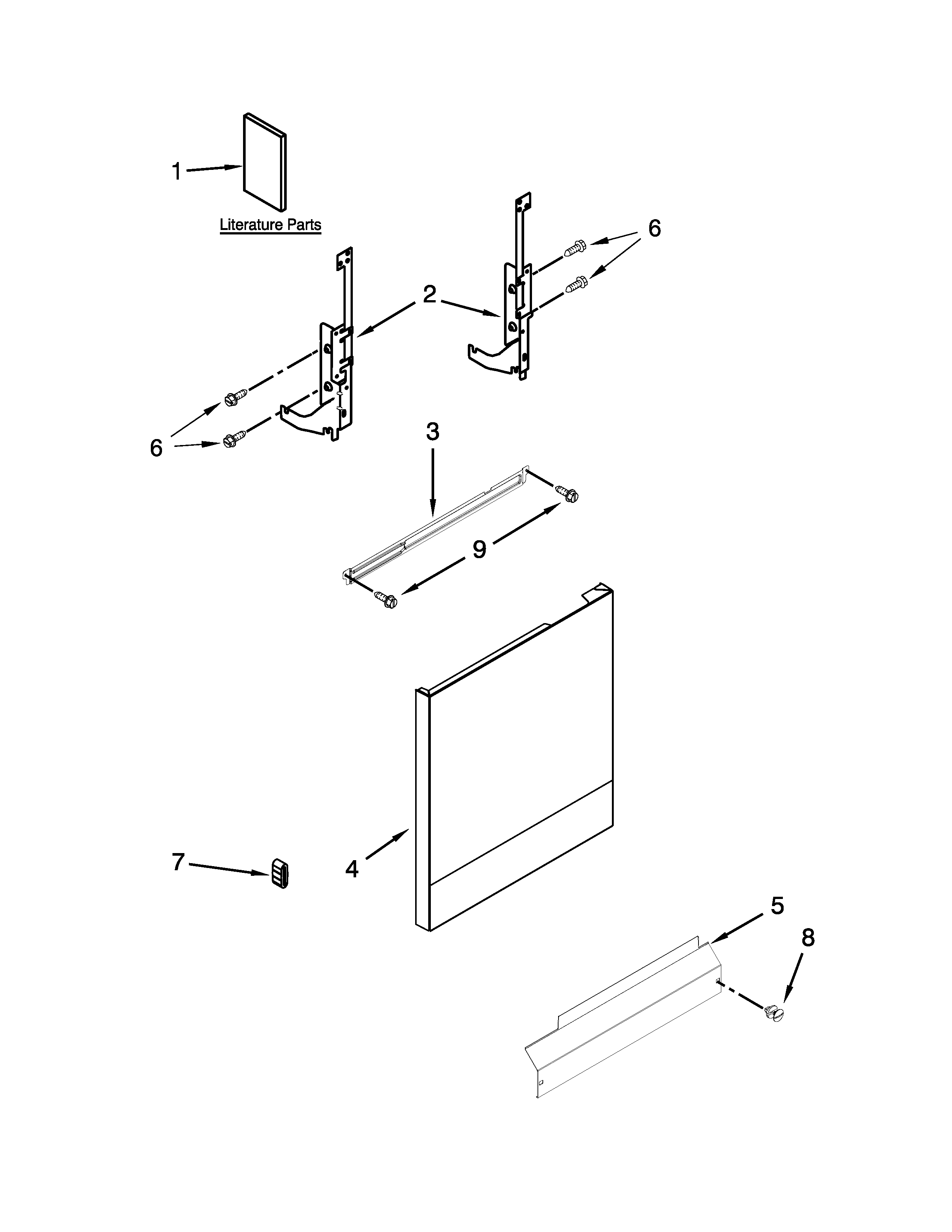 1

Literature Parts

6

2

6

3

9

7

4

5

8