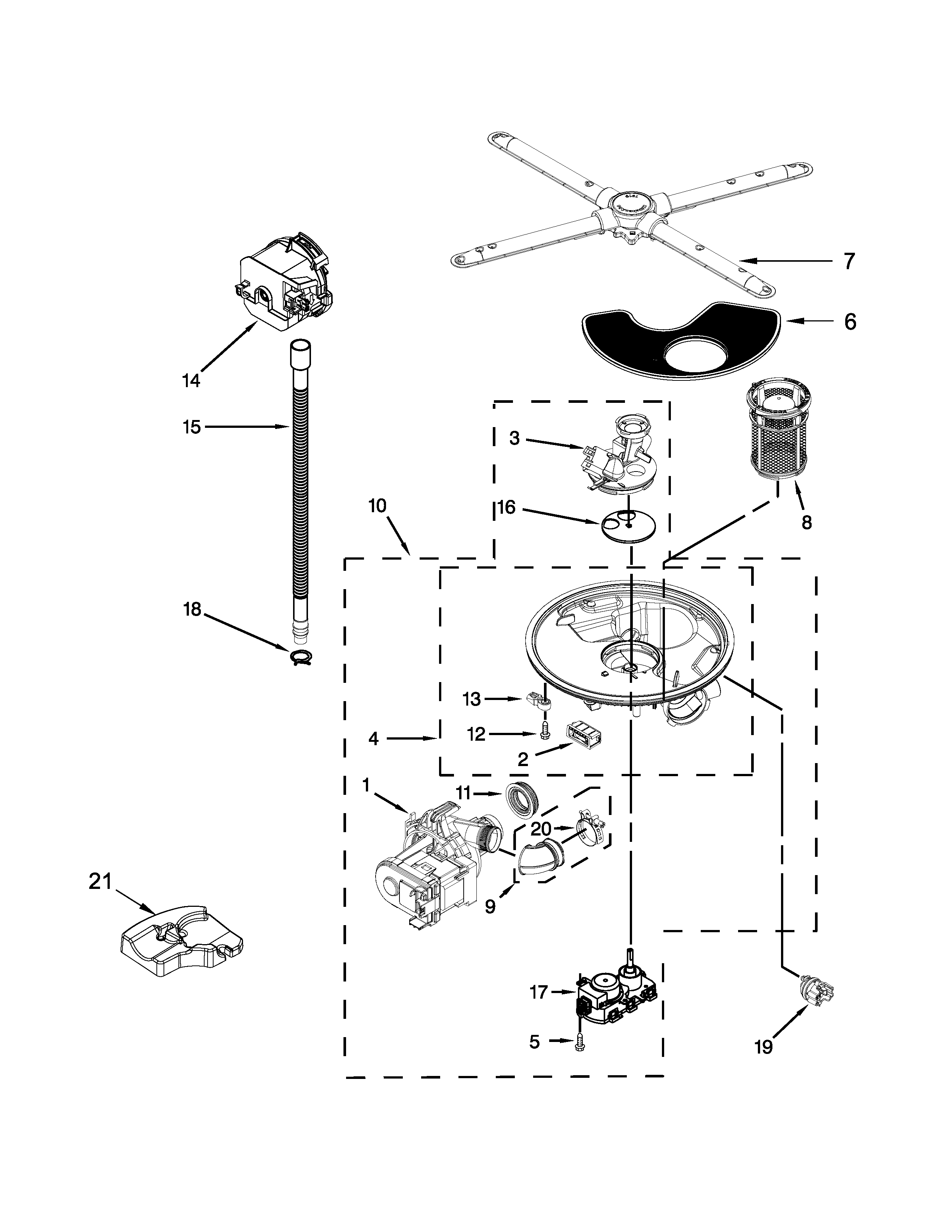 7
6
14
15
3
8
10
16
18
13
4
12
2
1
11
20
9
21
17
5
19