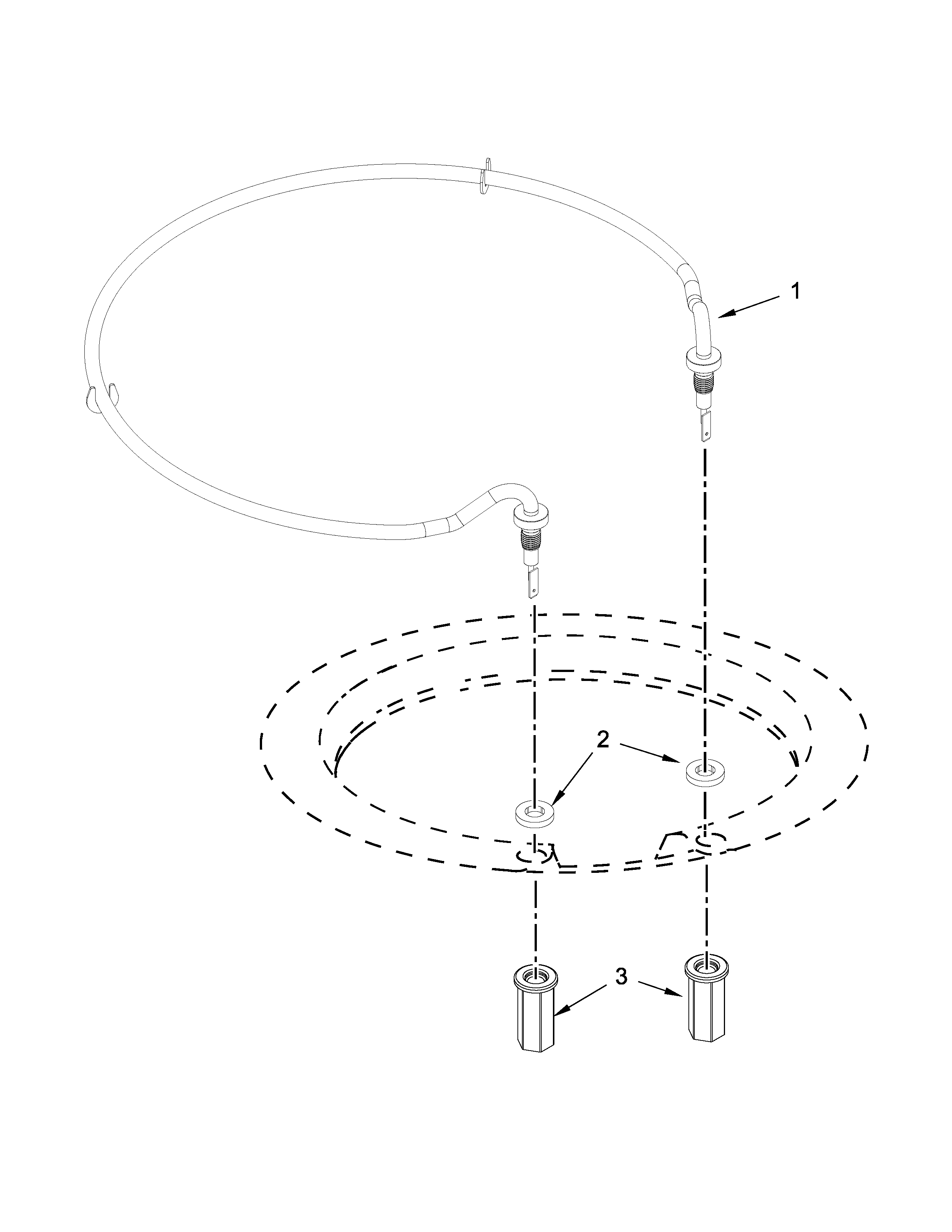 1

2

3