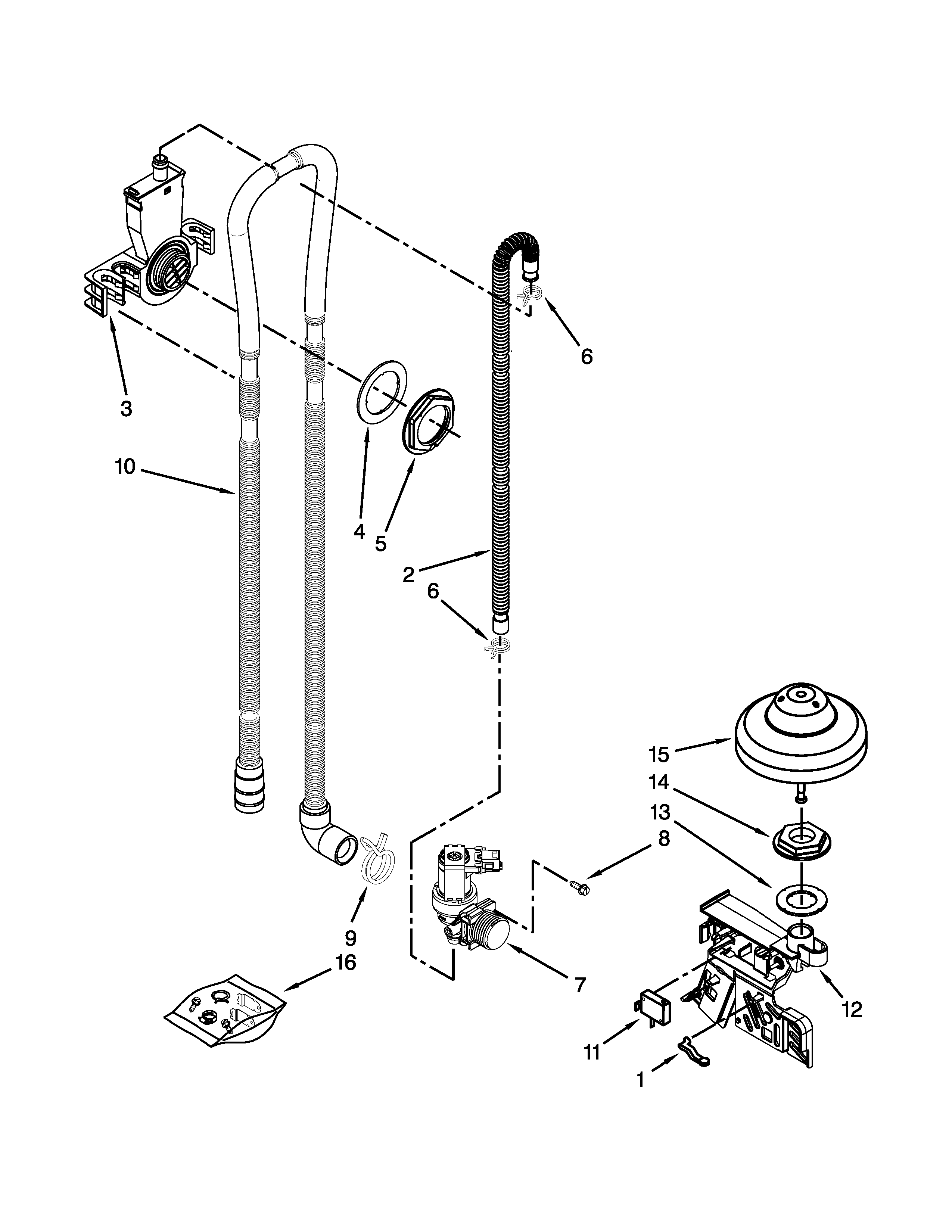 6
3
10
4
5
2
6
15
14
13
8
9
16
7
12
11
1