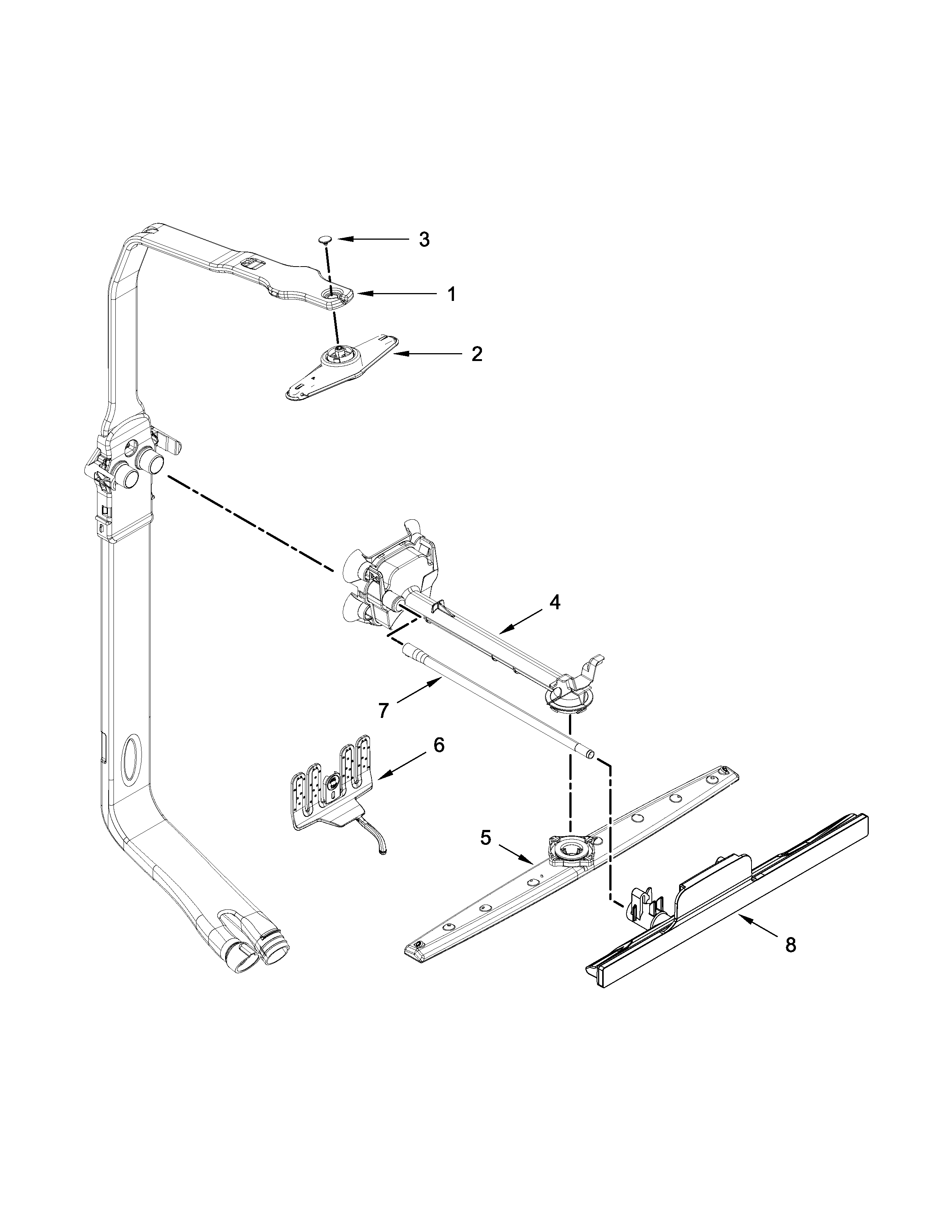 3
1
2
4
7
6
5
8