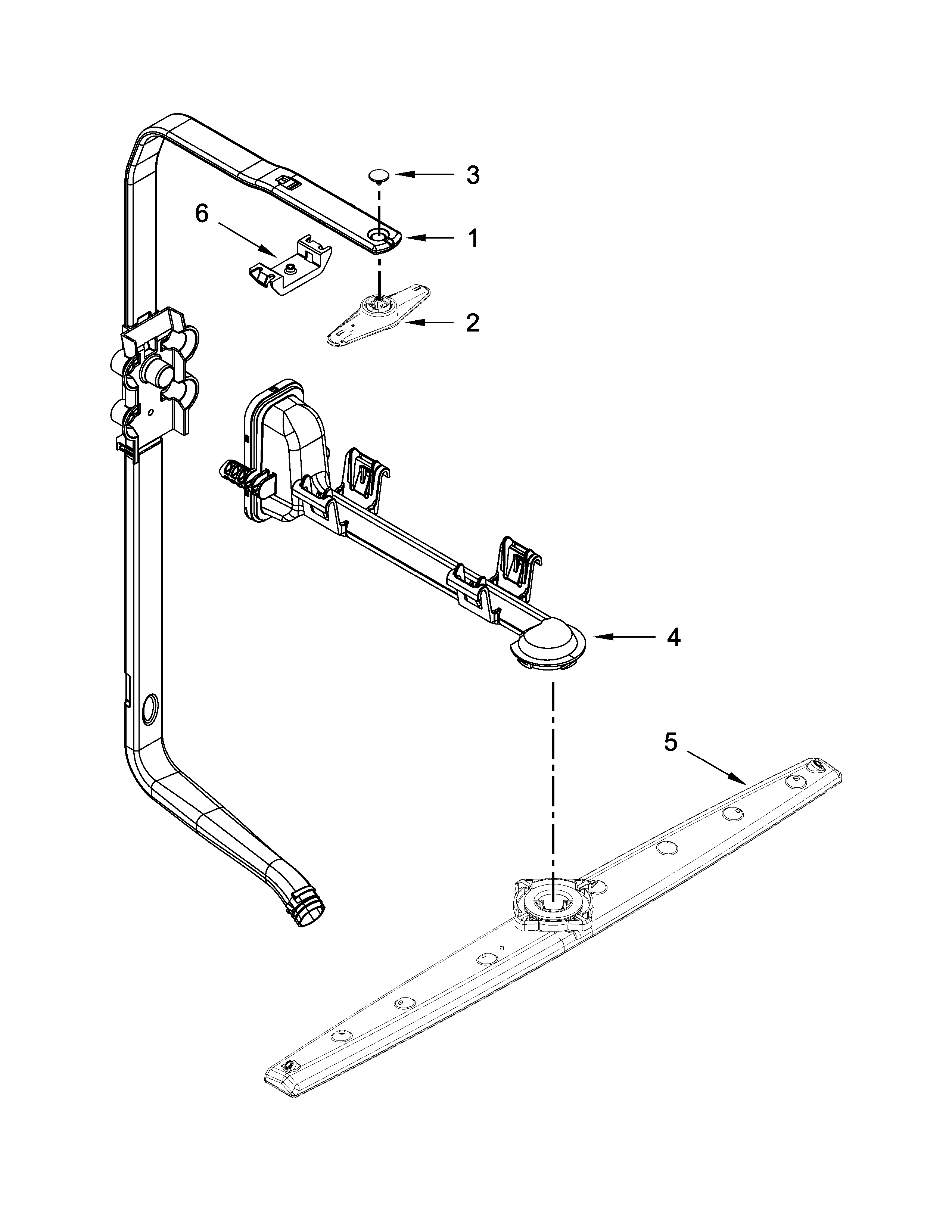 3

6

1

2

4

5