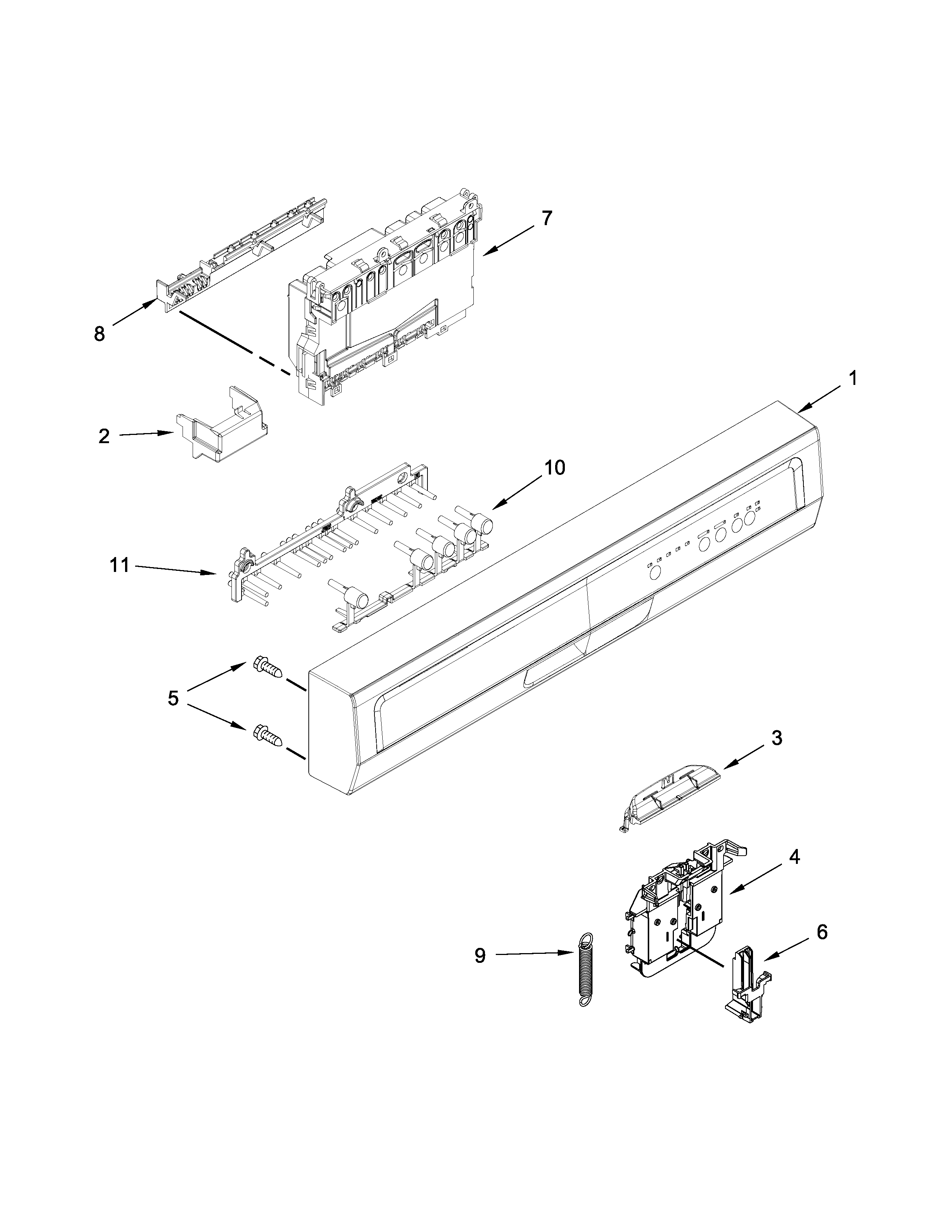 7

8

1

2

10

11

5

3

4

9

6