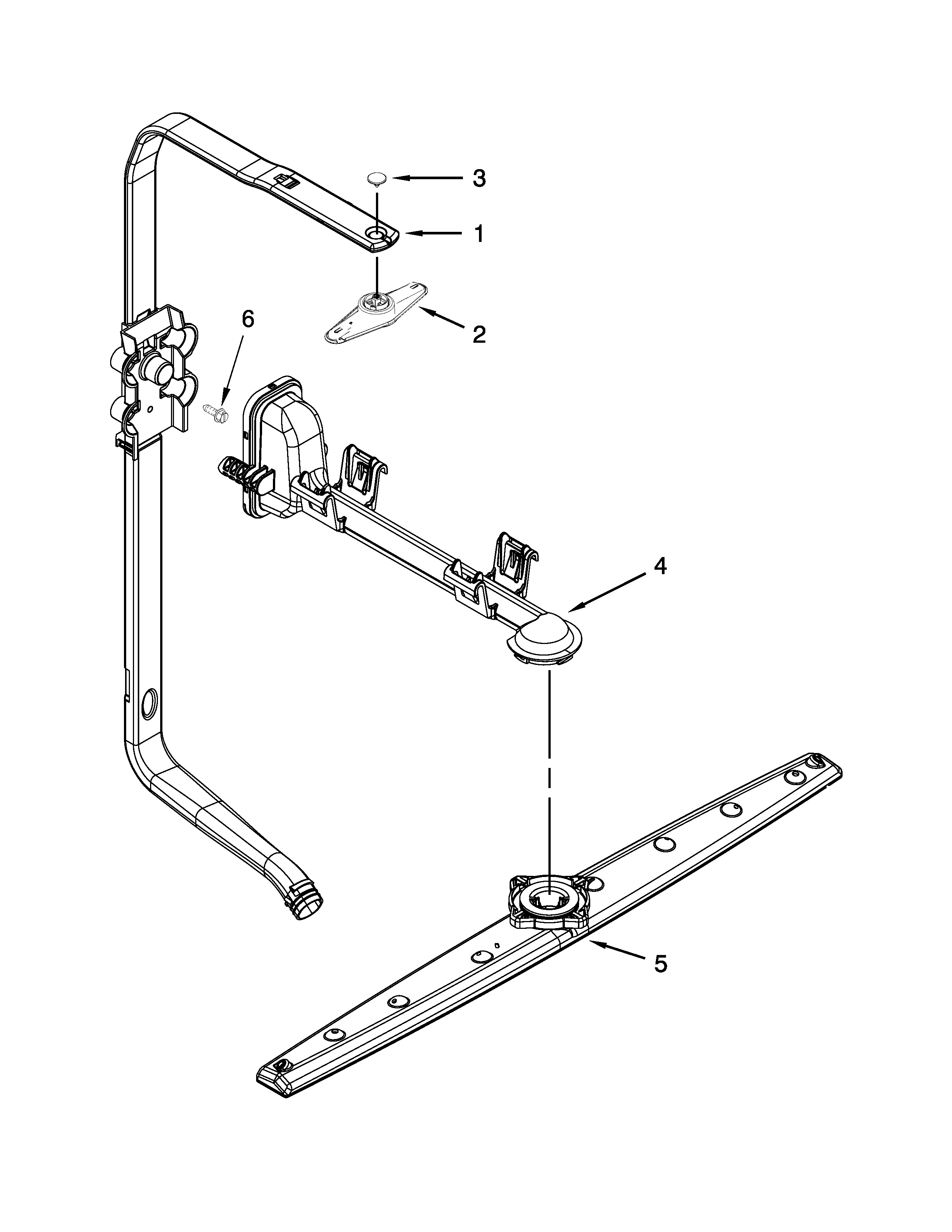 3
1
6
2
4
5