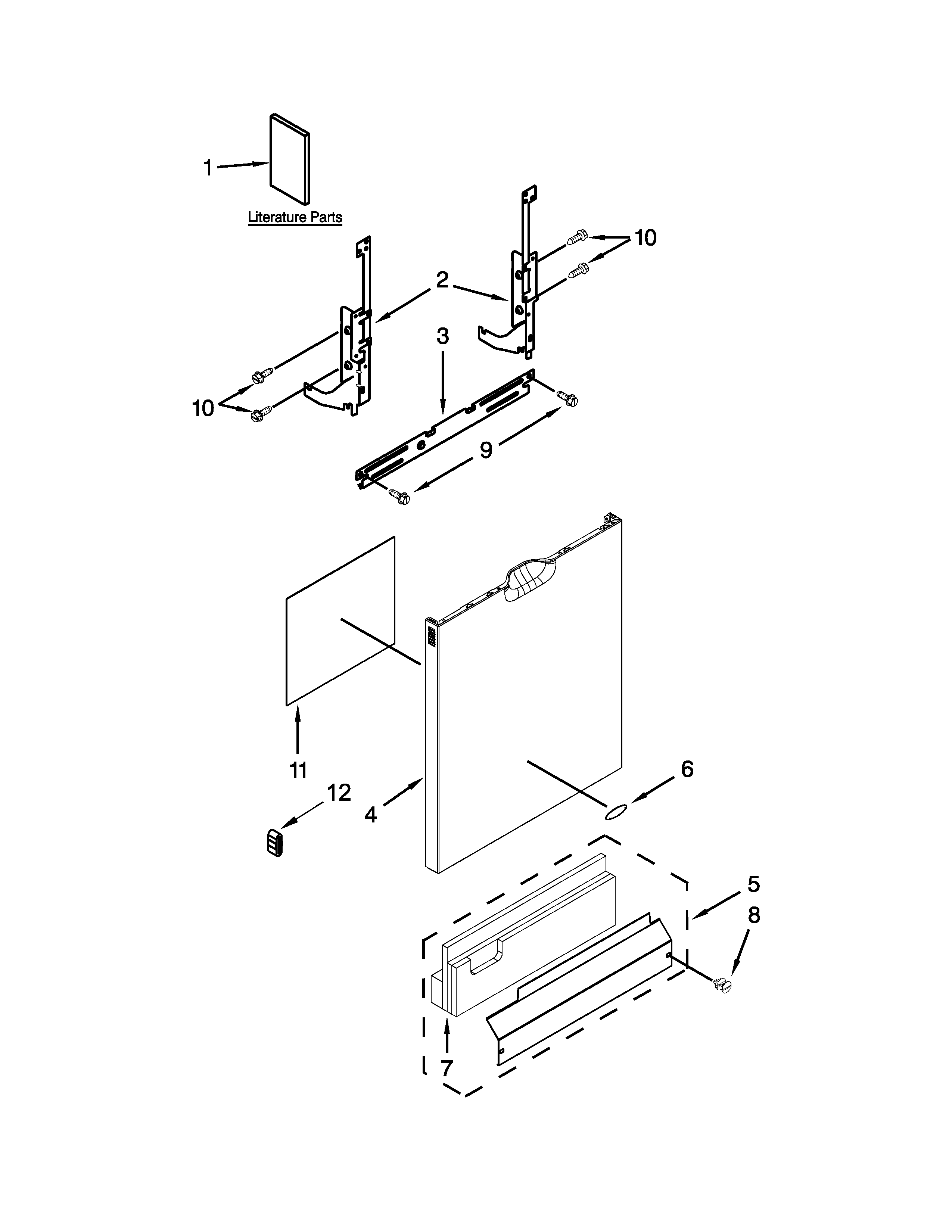 1

Literature Parts

10

2

3

10

9

11

6

12

4

5

8

7