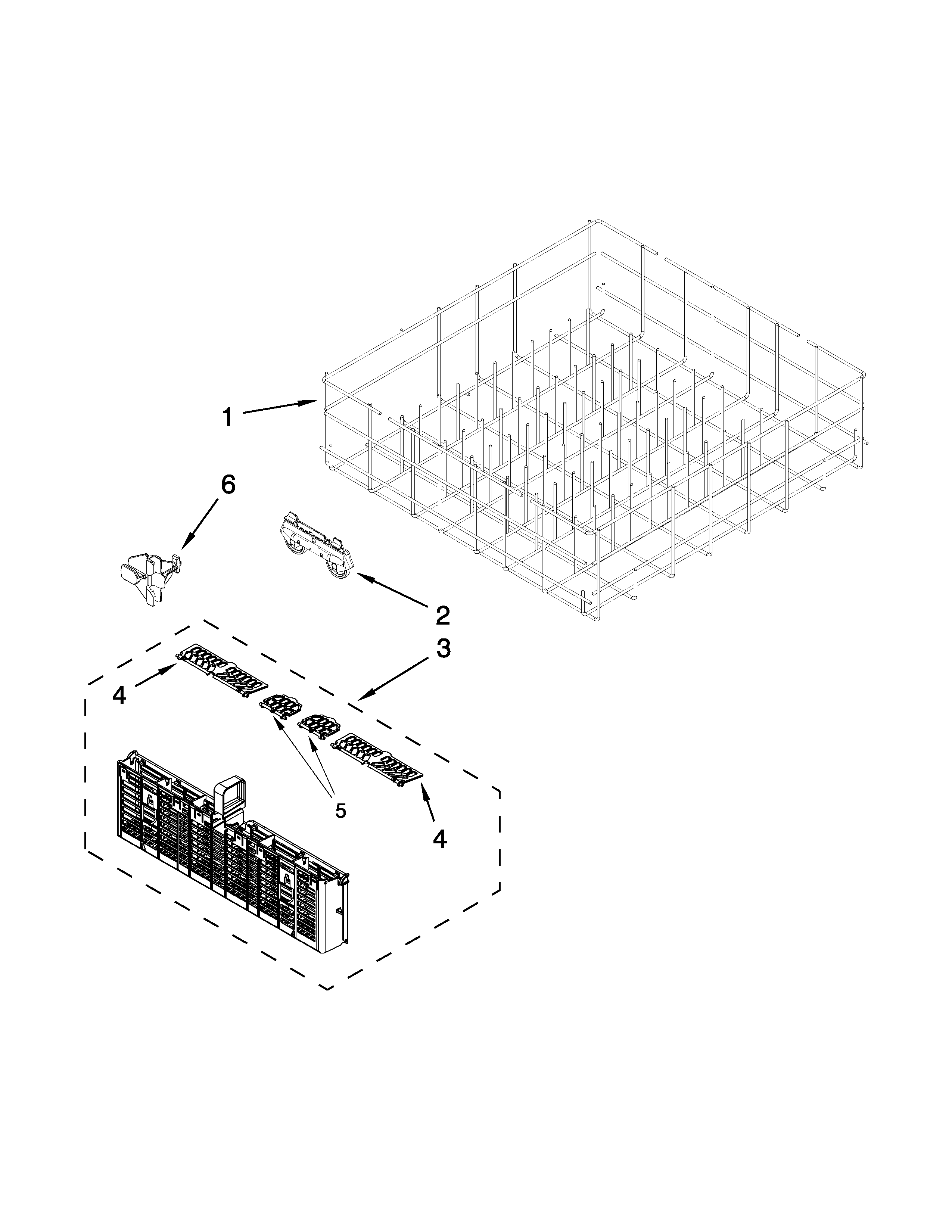 1

6

2

3

4

5

4