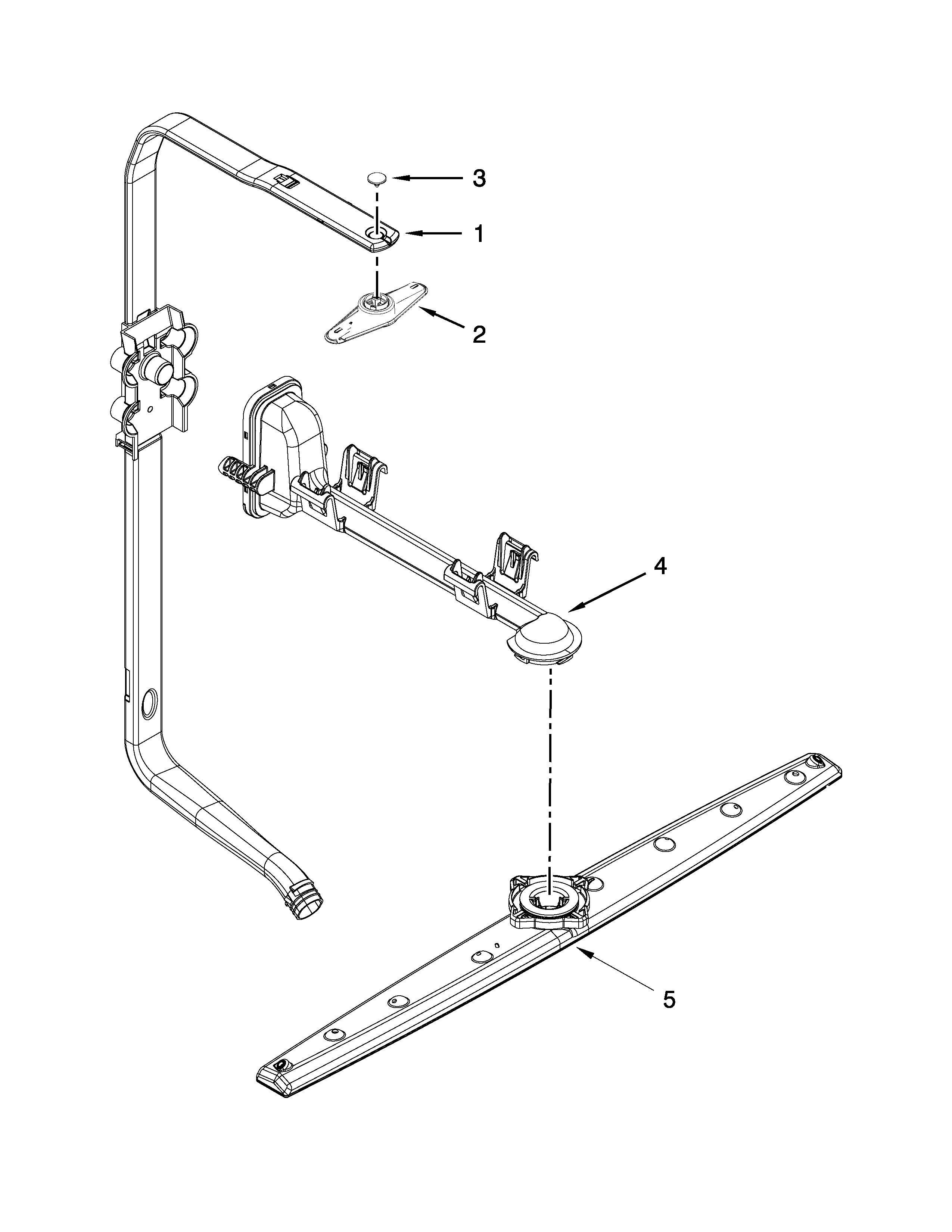 3
1
2
4
5