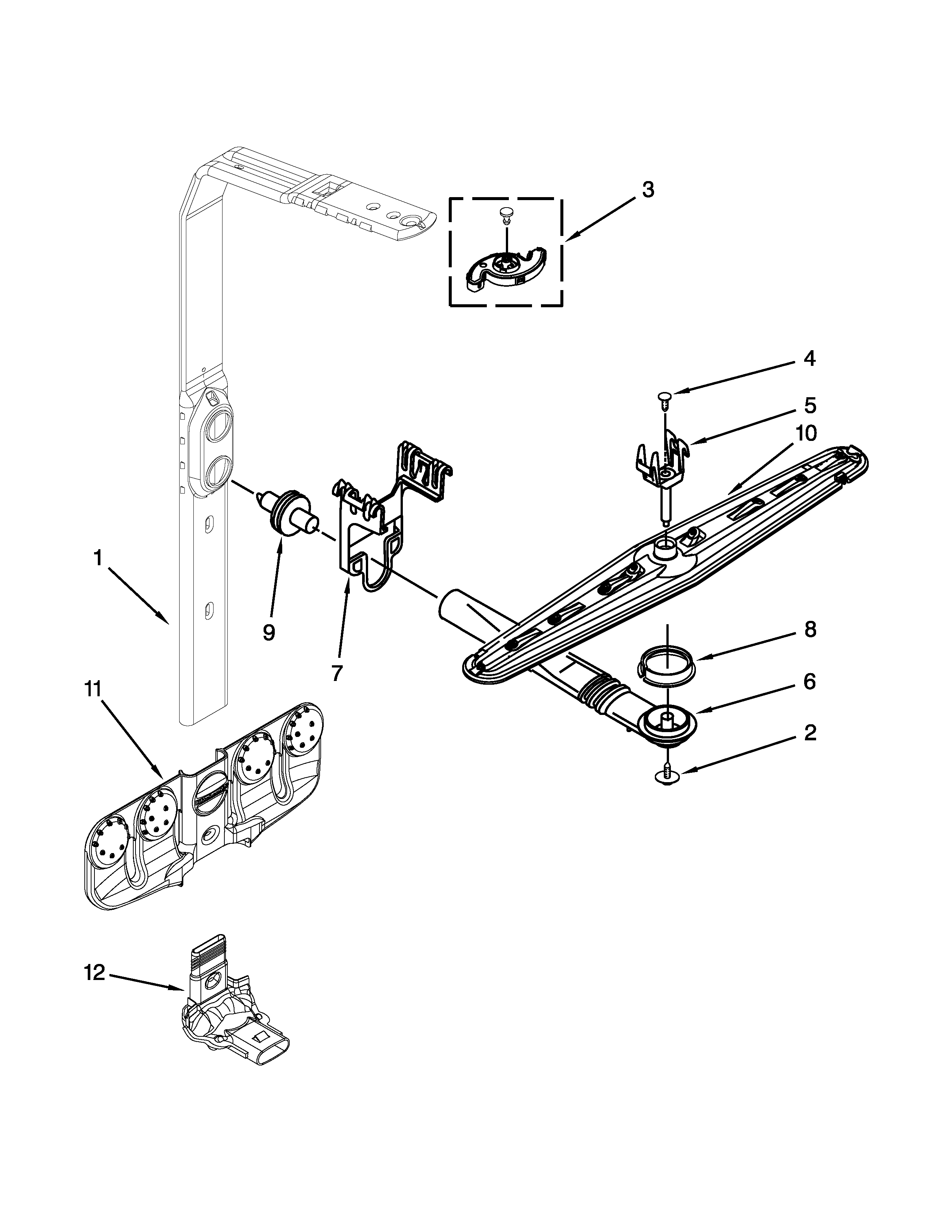 3

4

5

10

1

9

7

8

6

2

11

12