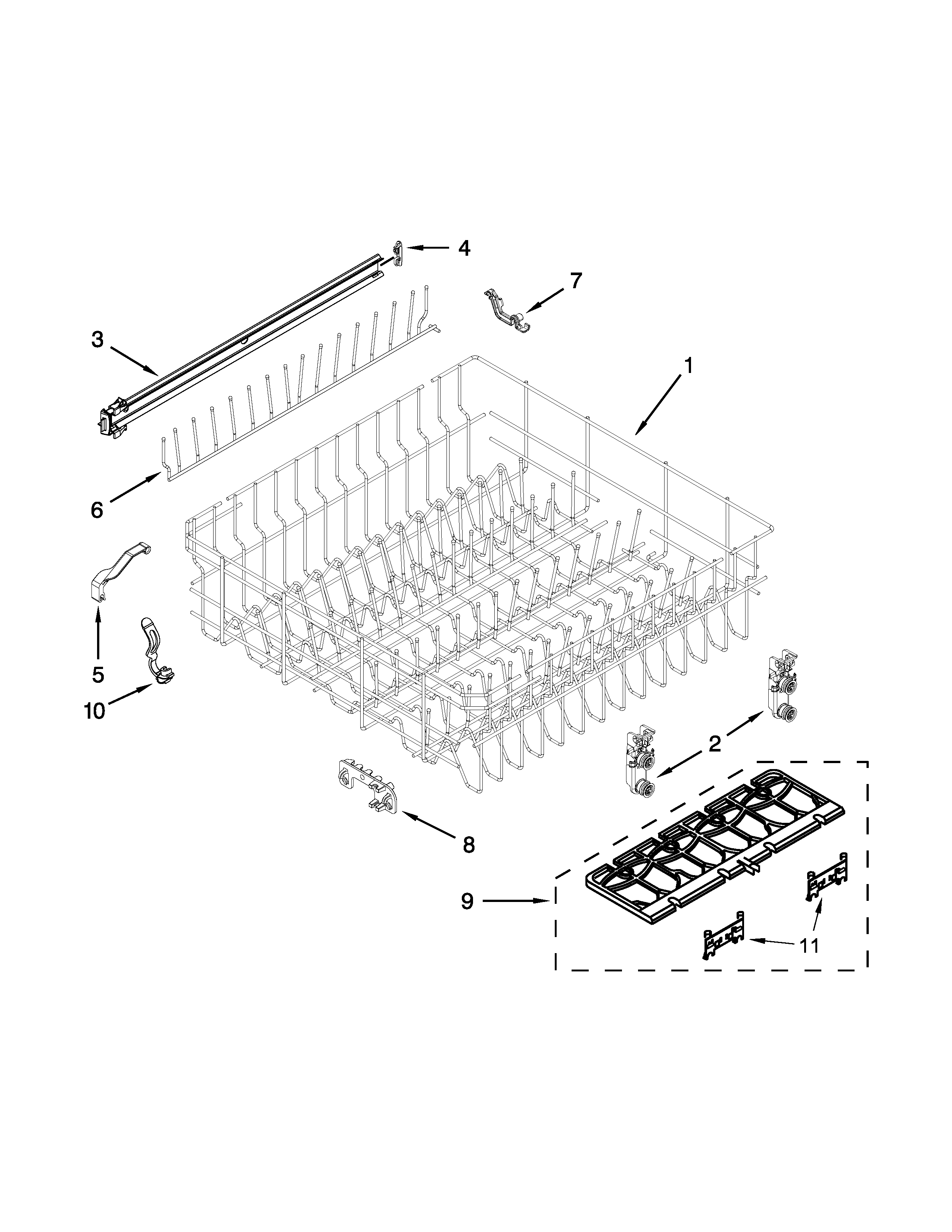 4
7
3
1
6
5
10
2
8
9
11