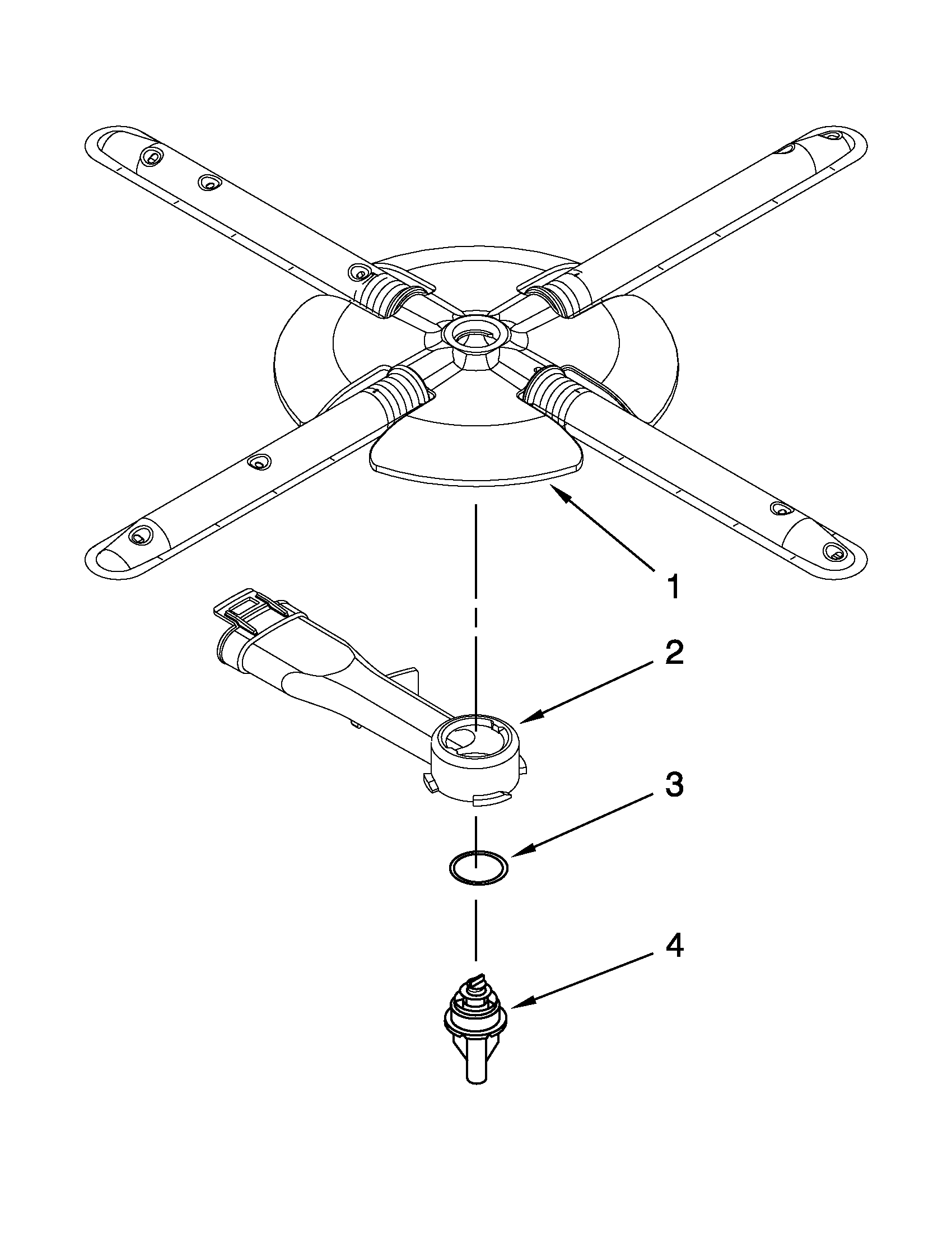 1
2
3
4