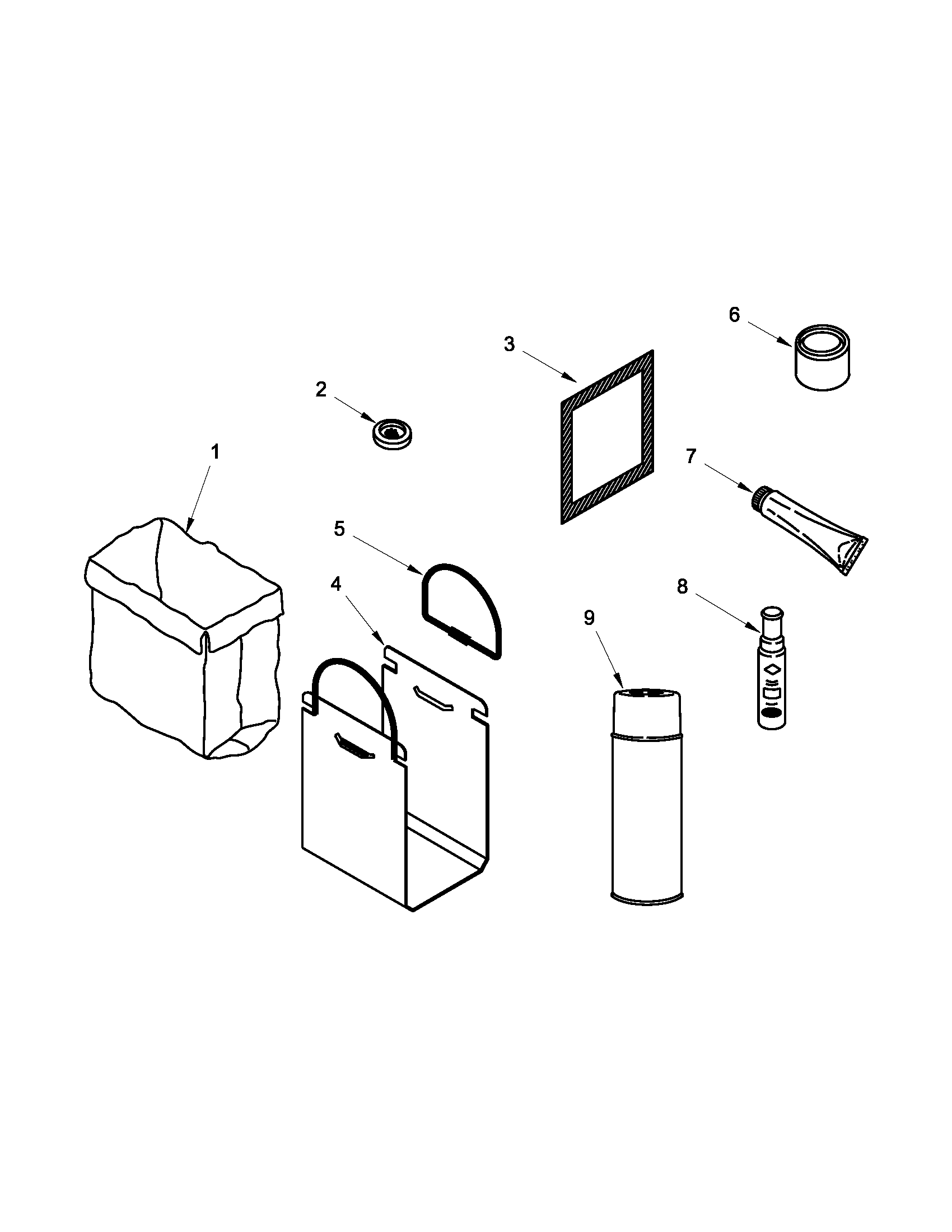 6

3

2

1

7

5

4

8

9