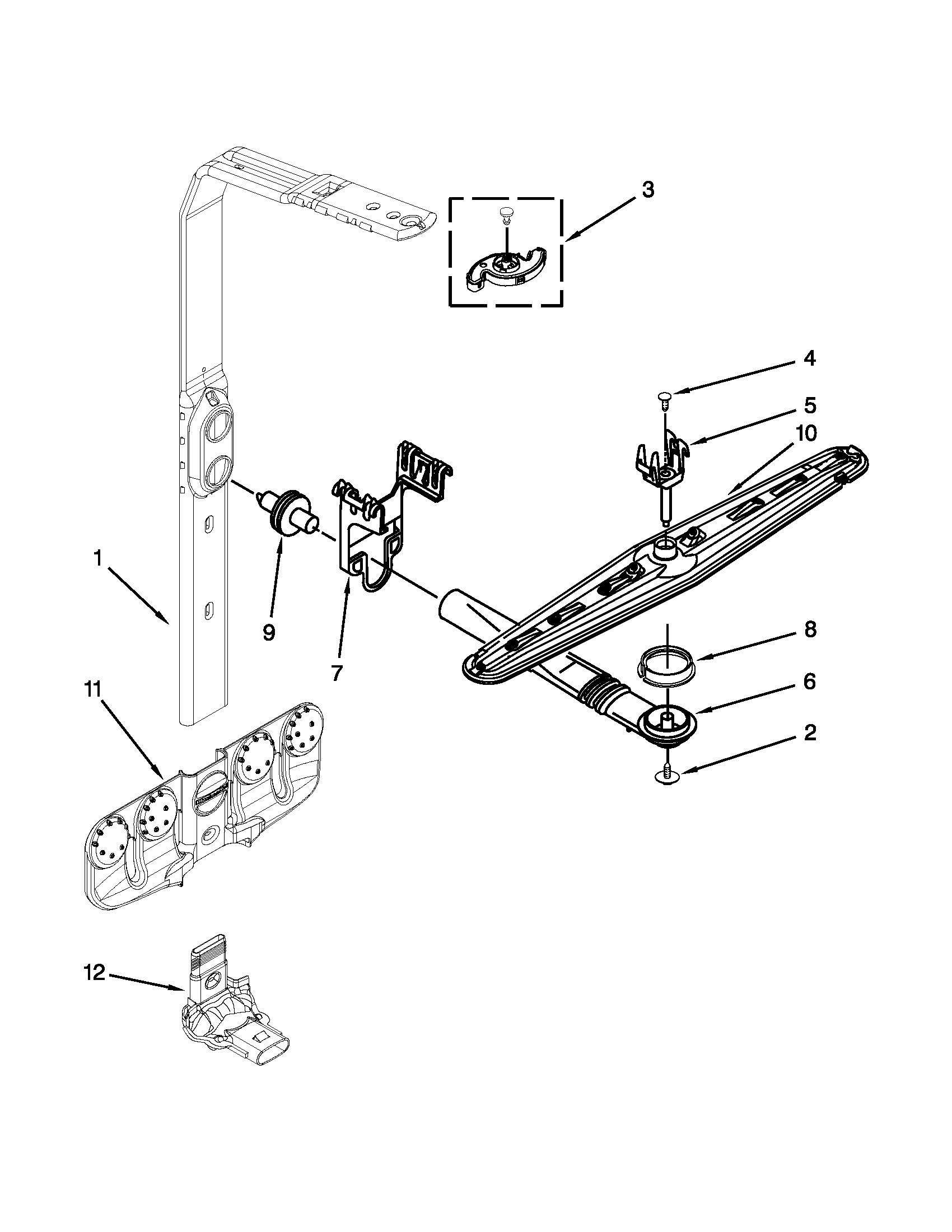 3

4

5

10

1

9

7

8

6

2

11

12