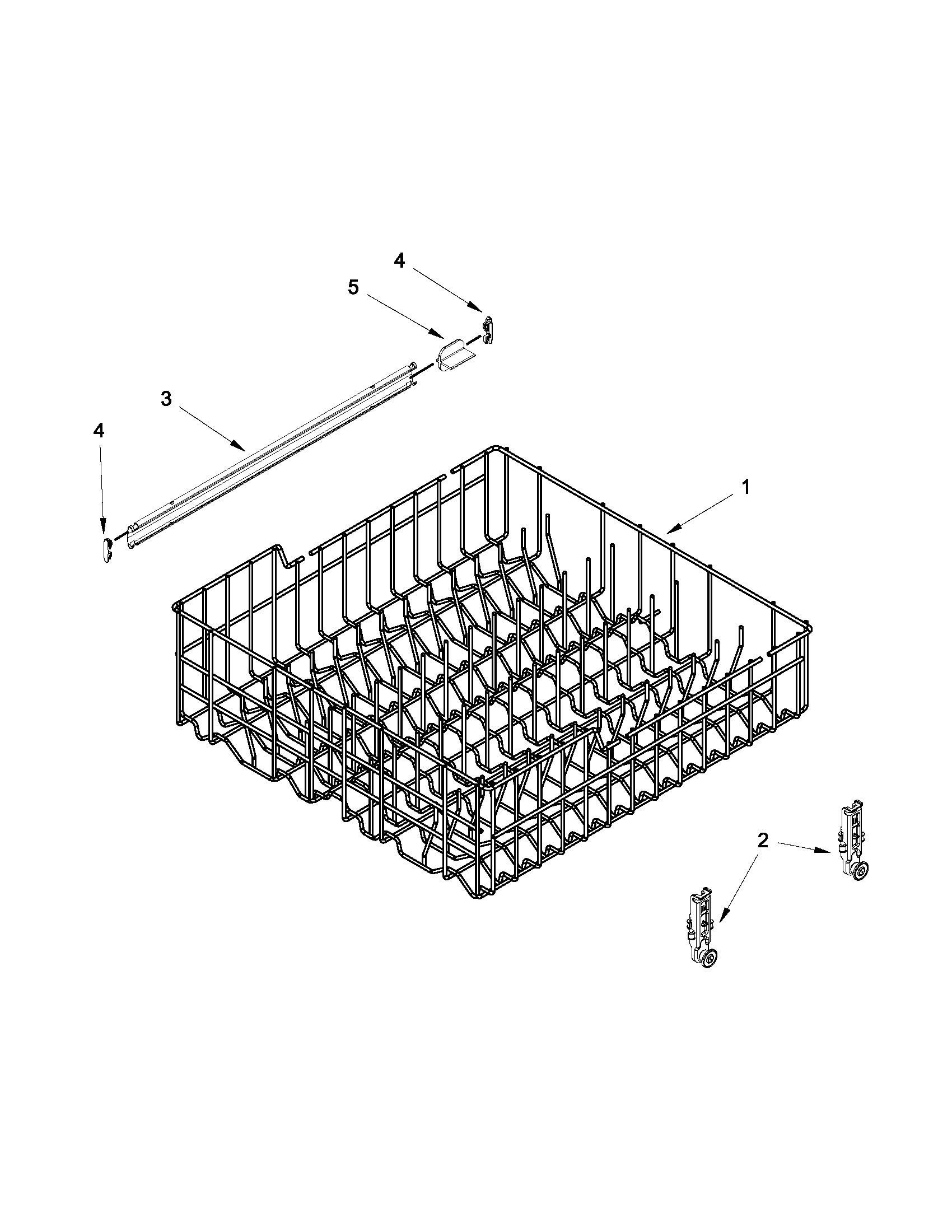 4
5
3
4
1
2