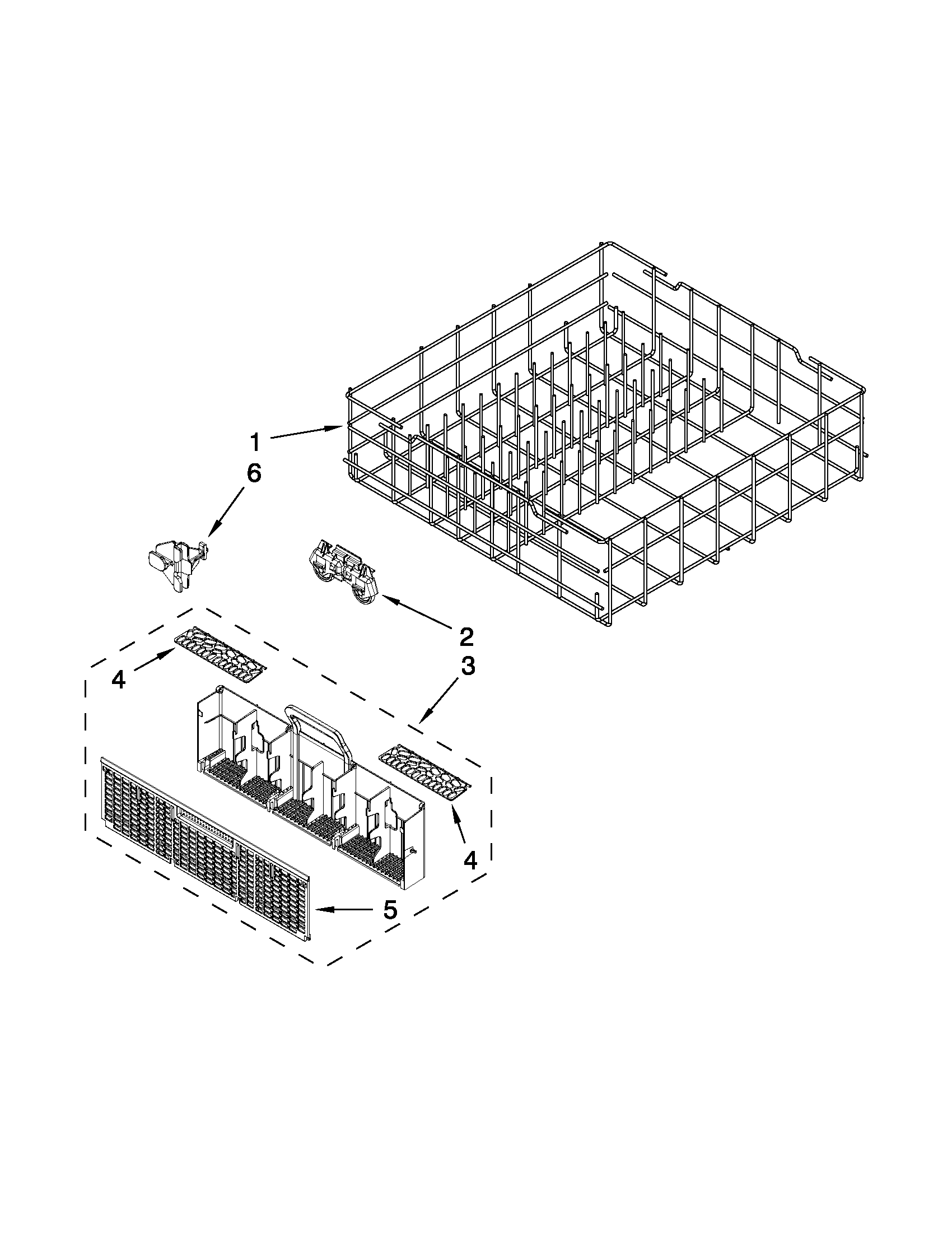 1
6
2
3
4
4
5