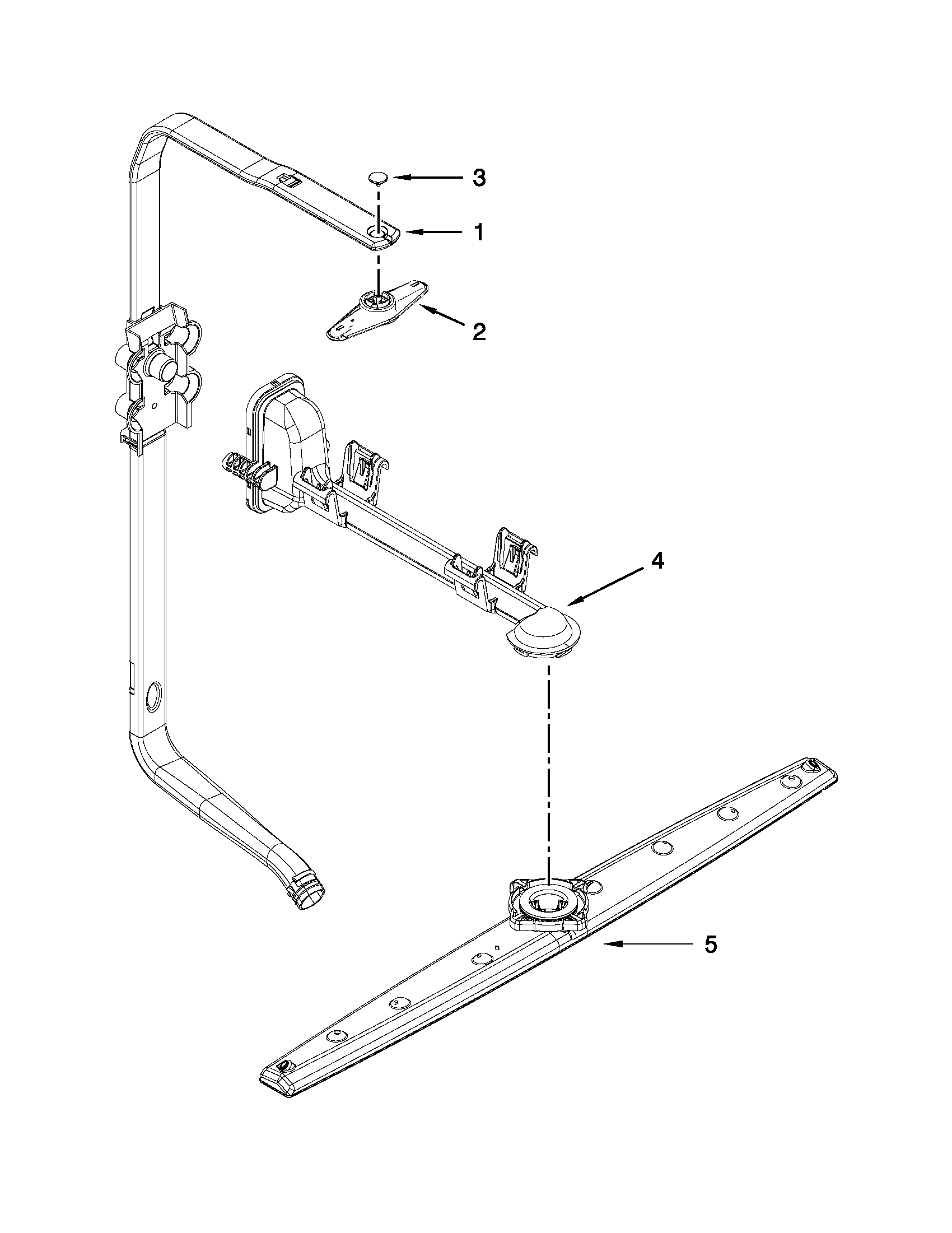 3
1
2
4
5