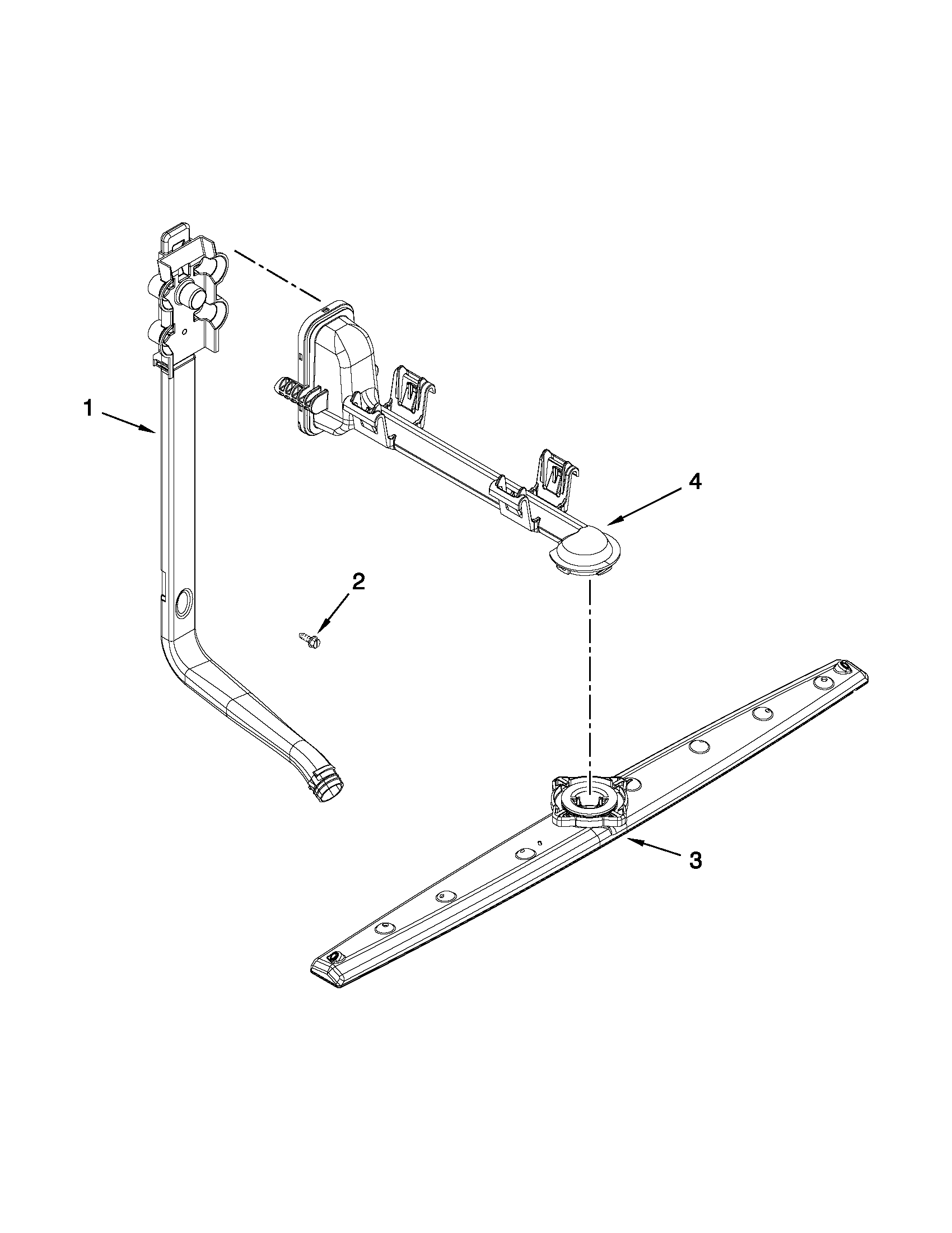 1

4

2

3