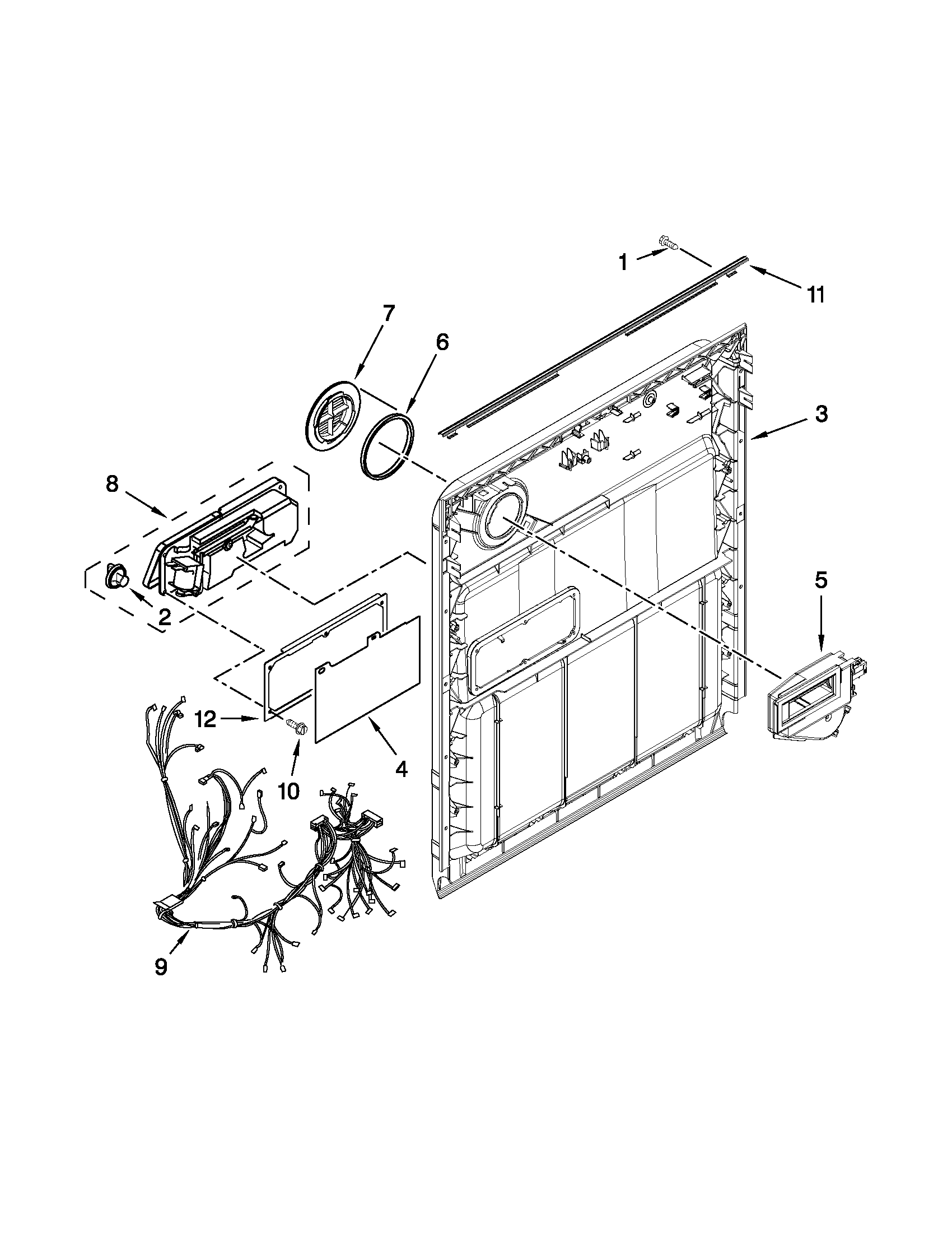 1
11
7
6
3
8
2
5
12
10
4
9