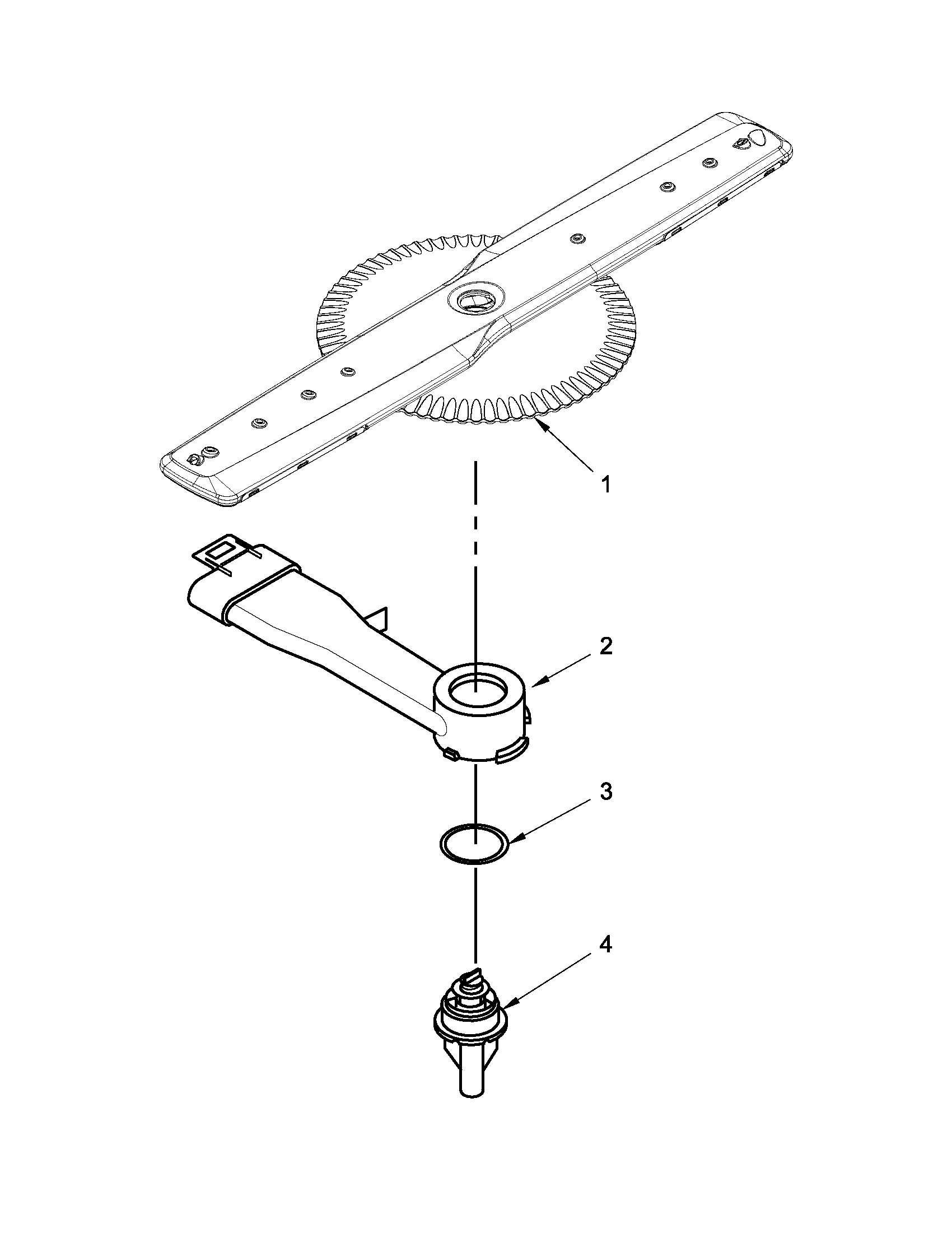 1

2

3

4