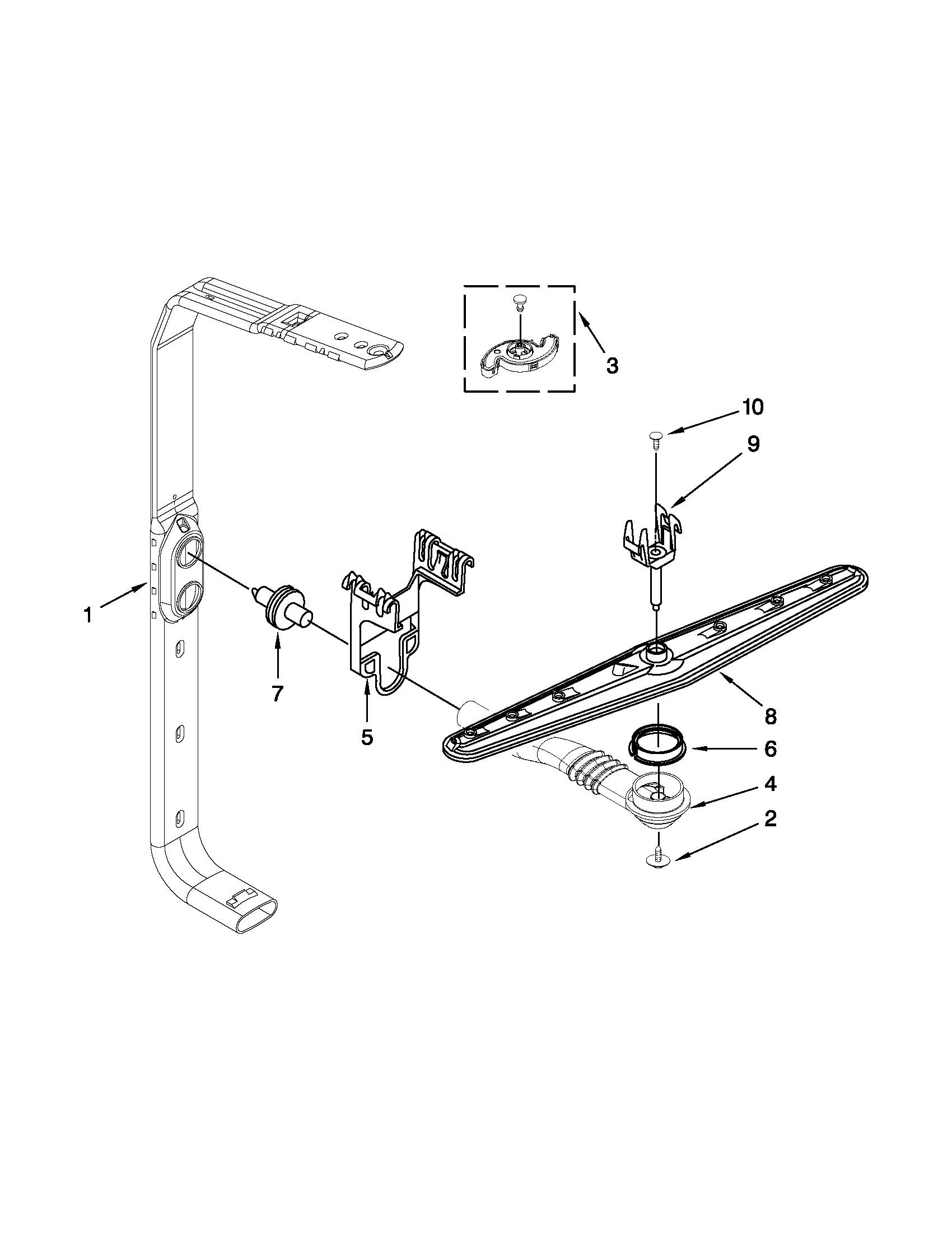 3
10
9
1
7
5
8
6
4
2