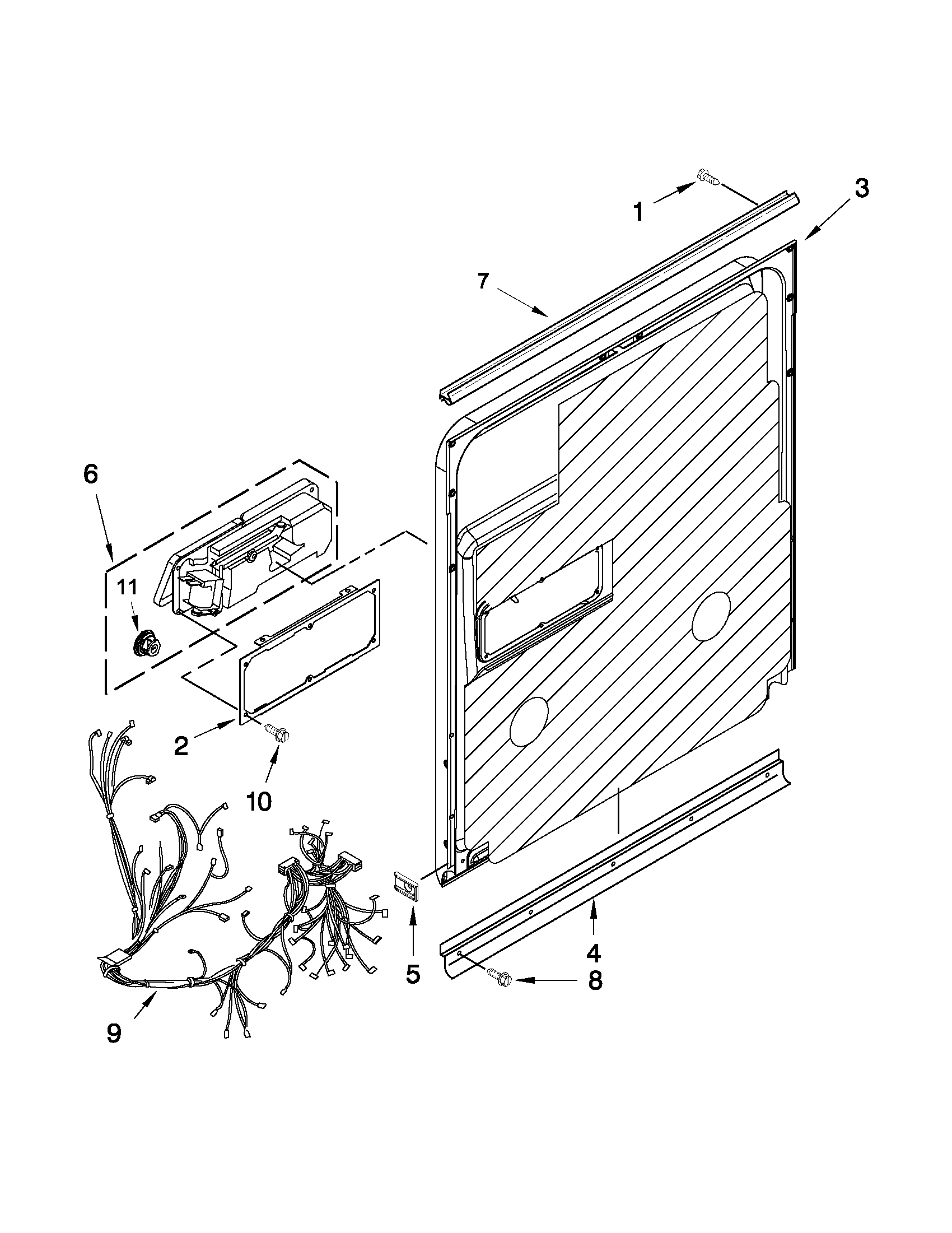 1
3
7
6
11
2
10
5
4
8
9