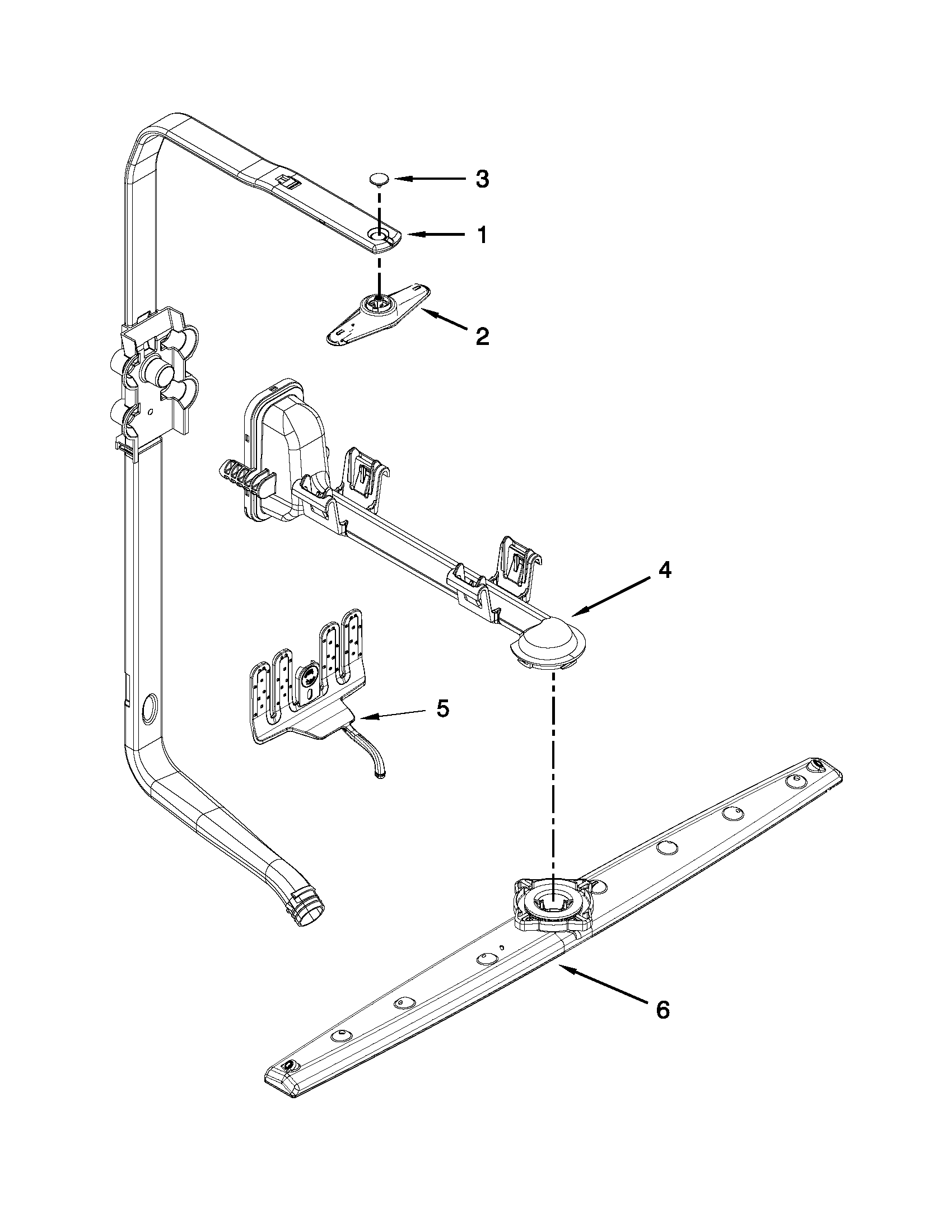 3
1
2
4
5
6