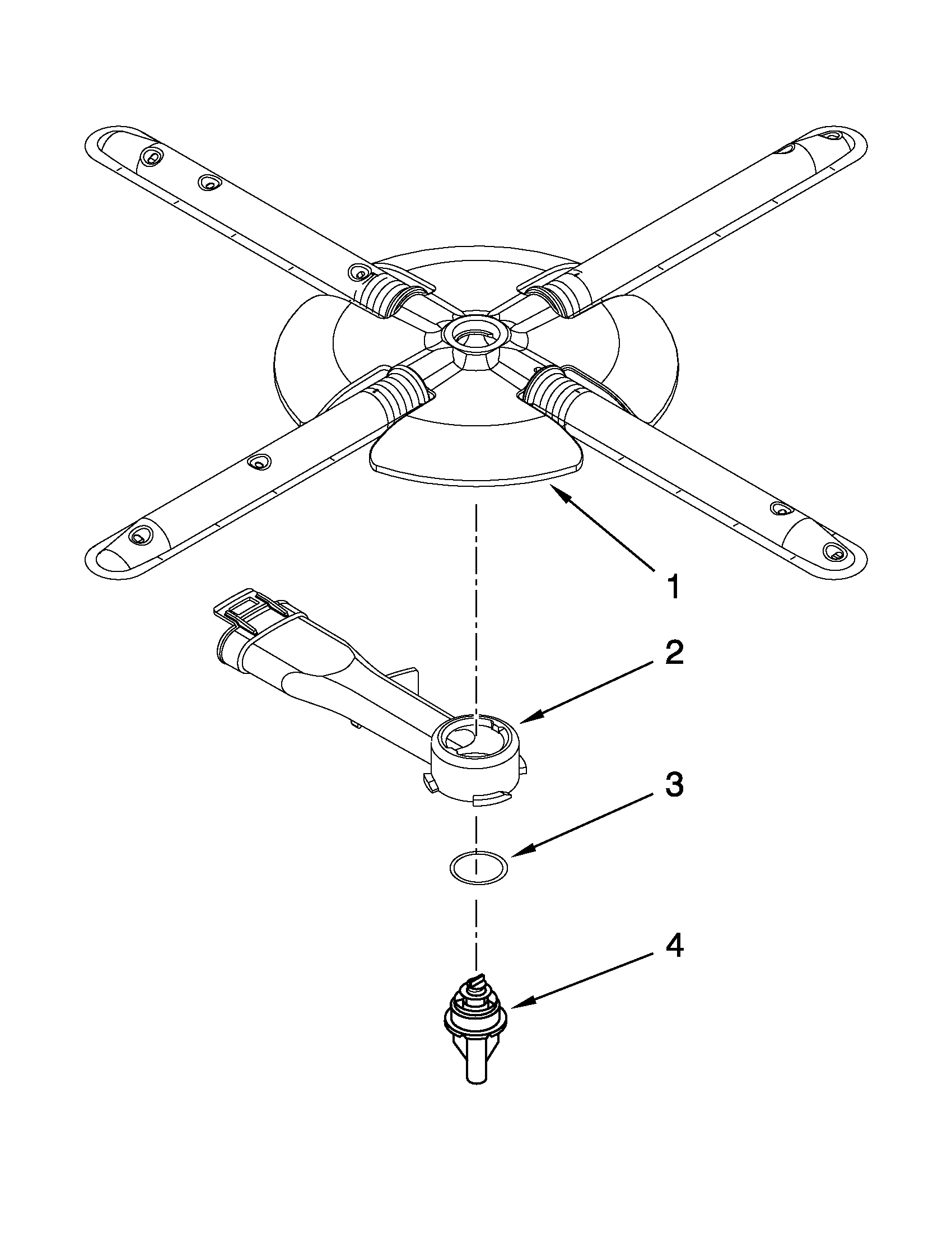 1

2

3

4