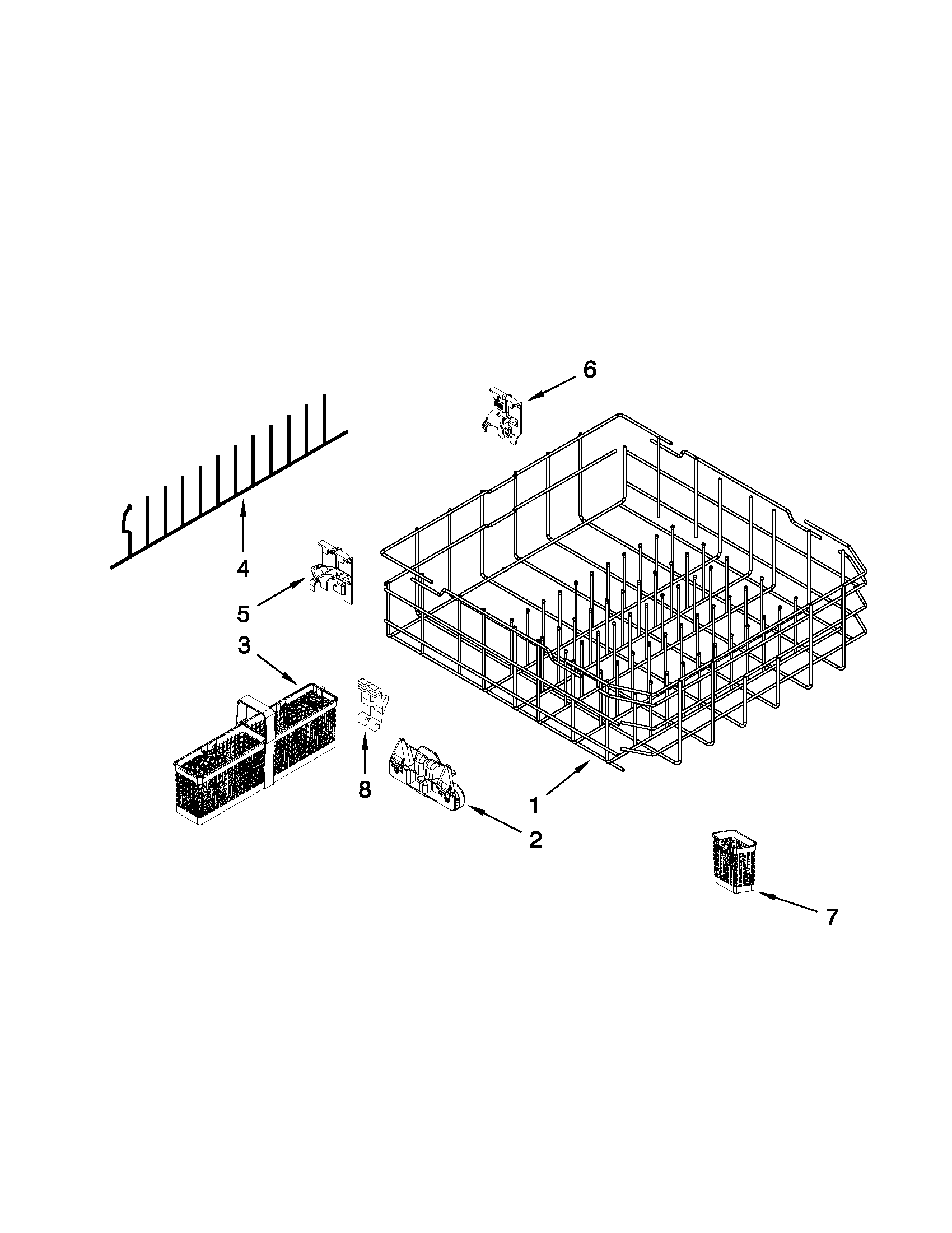 6

4

5

3

8

1

2

7